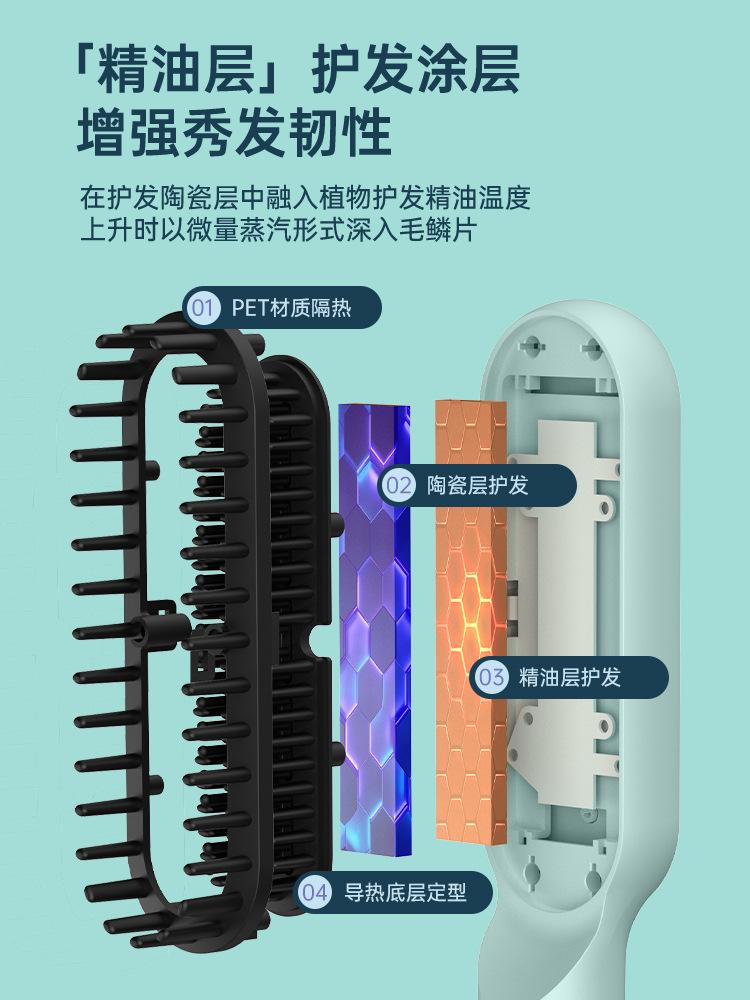 「精油层」护发涂层
增强秀发韧性

在护发陶瓷层中融入植物护发精油温度上升时以微量蒸汽形式深入毛鳞片

01 PET材质隔热

02 陶瓷层护发

03 精油层护发

04 导热底层定型