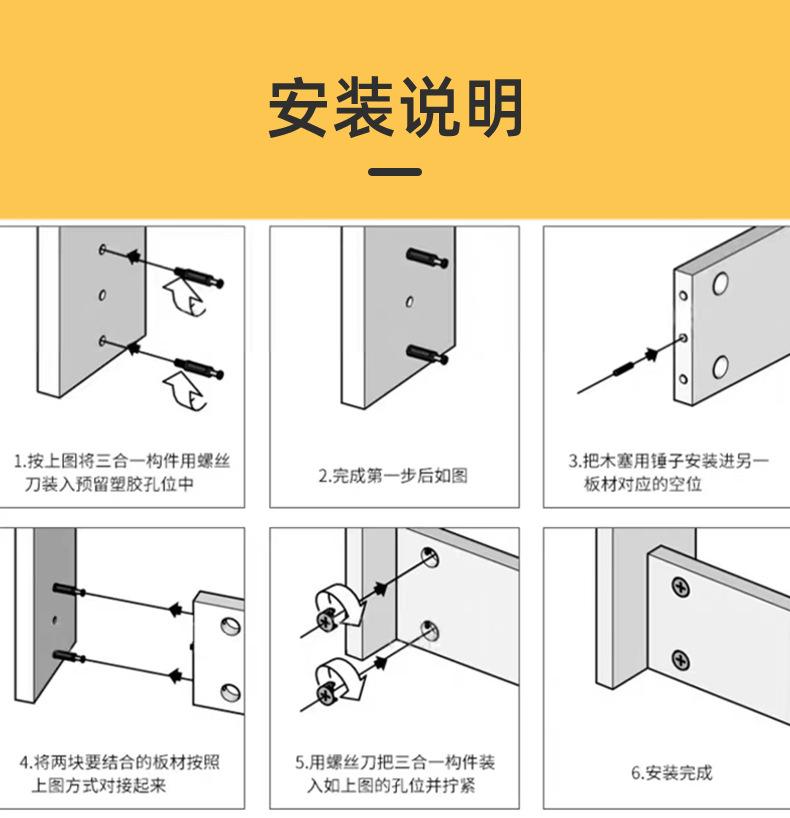 安装说明

1.按上图将三合一构件用螺丝刀装入预留塑胶孔位中

2.完成第一步后如图

3.把木塞用锤子安装进另一板材对应的空位

4.将两块要结合的板材按照上图方式对接起来

5.用螺丝刀把三合一构件装入如上图的孔位并拧紧

6.安装完成