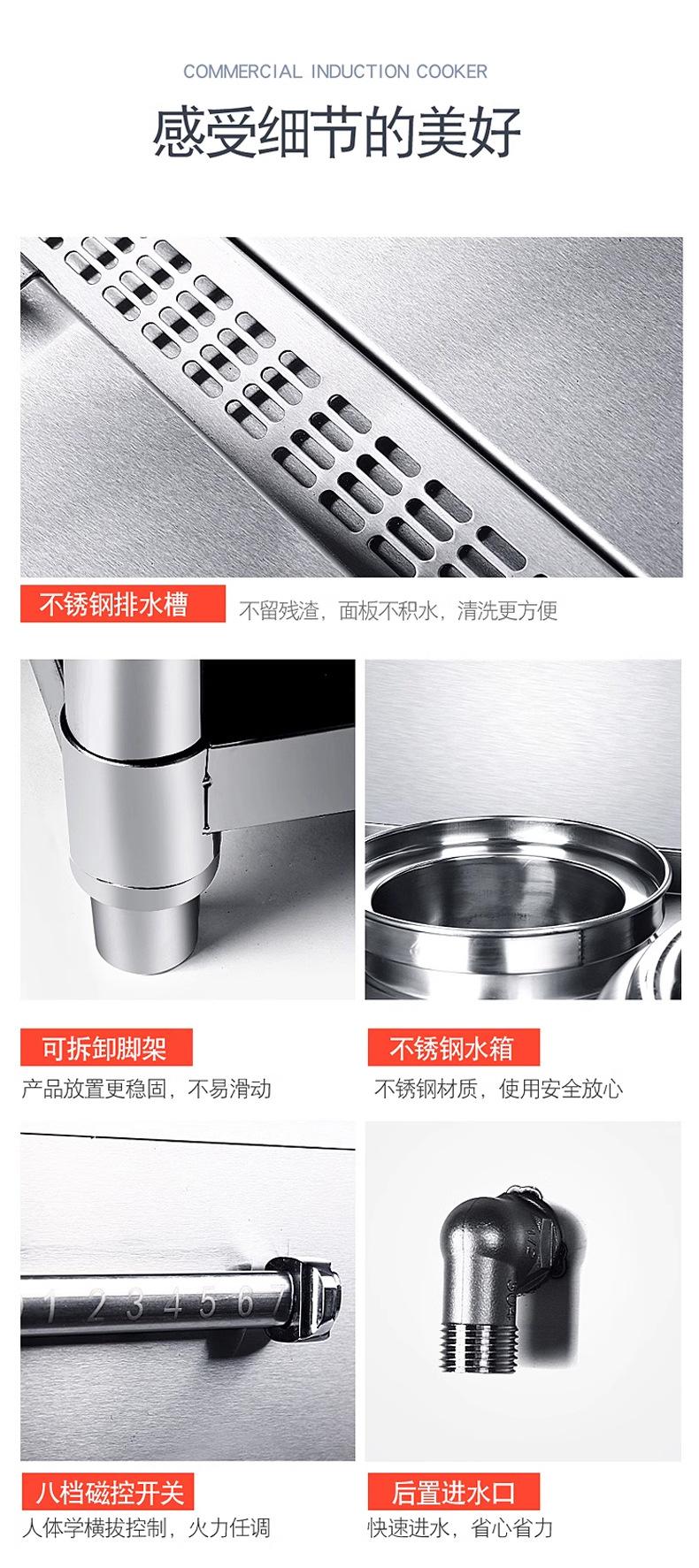 COMMERCIAL INDUCTION COOKER

感受细节的美好

不锈钢排水槽

不留残渣，面板不积水，清洗更方便

可拆卸脚架

产品放置更稳固，不易滑动

不锈钢水箱

不锈钢材质，使用安全放心

1 2 3 4 5 6 7

八档磁控开关

人体学横拔控制，火力任调

后置进水口

快速进水，省心省力