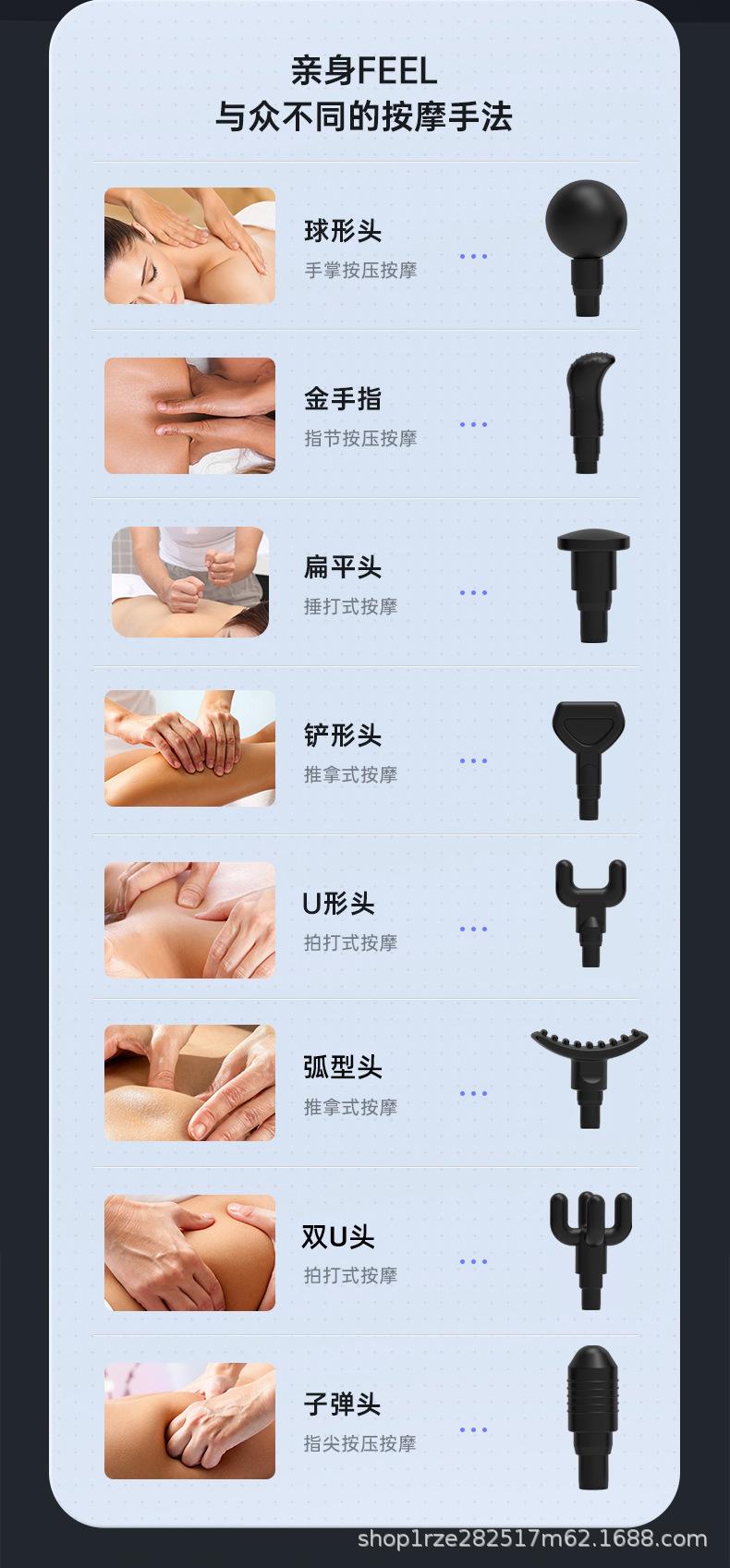 亲身FEEL
与众不同的按摩手法

球形头
手掌按压按摩
...

金手指
指节按压按摩
...

扁平头
捶打式按摩
...

铲形头
推拿式按摩
...

U形头
拍打式按摩
...

弧型头
推拿式按摩
...

双U头
拍打式按摩
...

子弹头
指尖按压按摩
...

shop1rze282517m62.1688.com