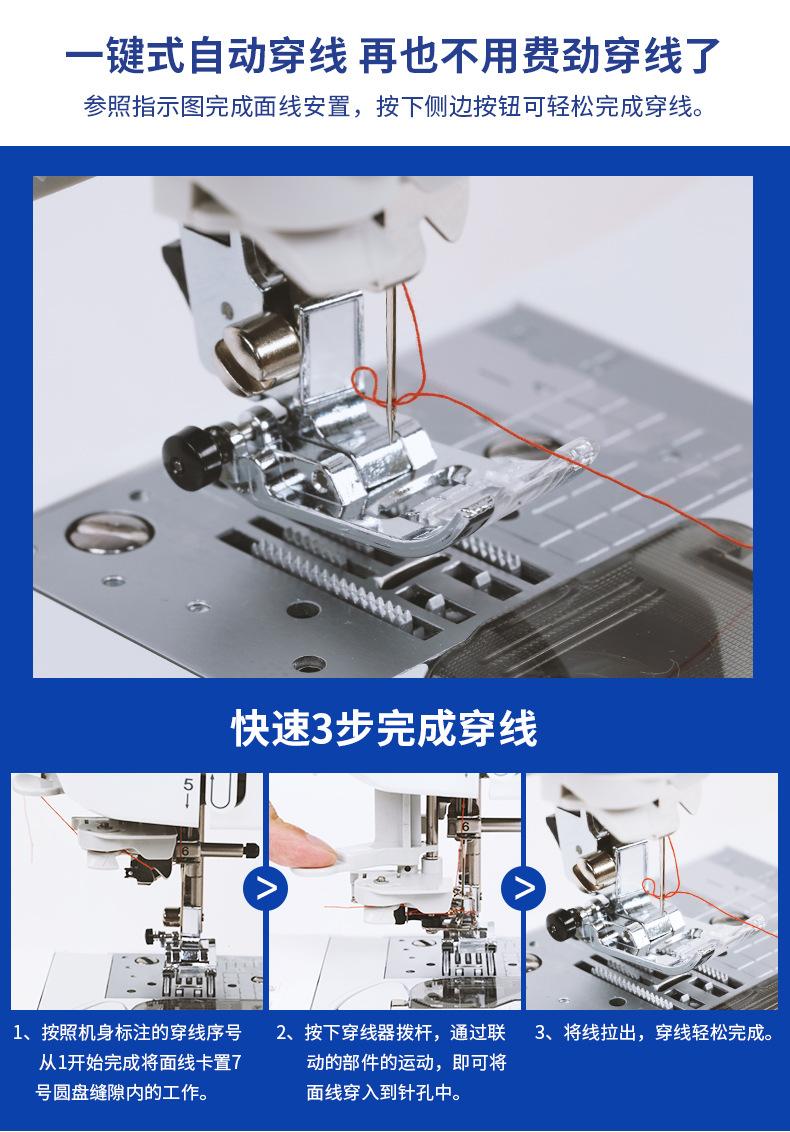 一键式自动穿线 再也不用费劲穿线了

参照指示图完成面线安置，按下侧边按钮可轻松完成穿线。

快速3步完成穿线

5

6

6

1、按照机身标注的穿线序号从1开始完成将面线卡置7号圆盘缝隙内的工作。

2、按下穿线器拨杆，通过联动的部件的运动，即可将面线穿入到针孔中。

3、将线拉出，穿线轻松完成。