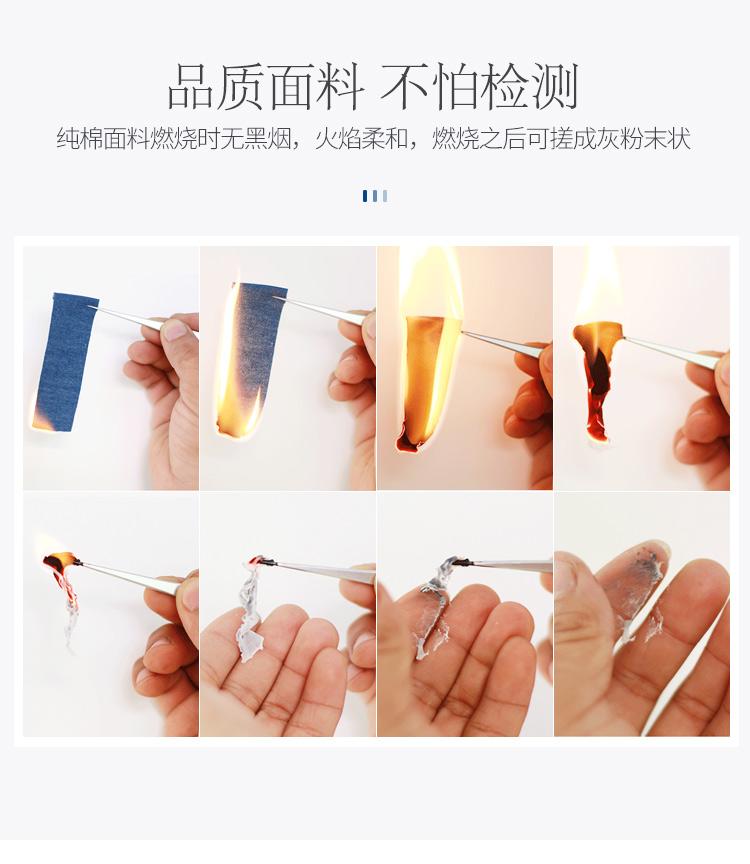 品质面料 不怕检测

纯棉面料燃烧时无黑烟，火焰柔和，燃烧之后可搓成灰粉末状