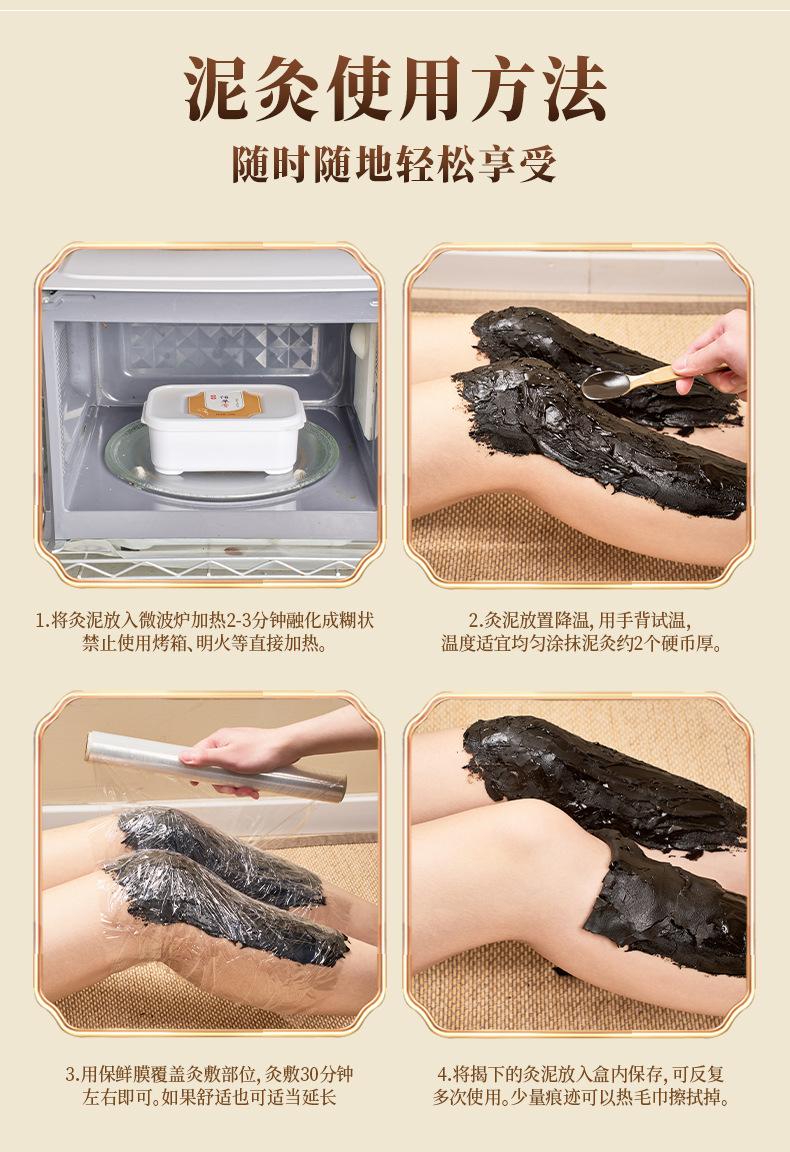 泥灸使用方法

随时随地轻松享受

1.将灸泥放入微波炉加热2-3分钟融化成糊状
禁止使用烤箱、明火等直接加热。

2.灸泥放置降温，用手背试温，
温度适宜均匀涂抹泥灸约2个硬币厚。

3.用保鲜膜覆盖灸敷部位，灸敷30分钟
左右即可。如果舒适也可适当延长

4.将揭下的灸泥放入盒内保存，可反复
多次使用。少量痕迹可以热毛巾擦拭掉。