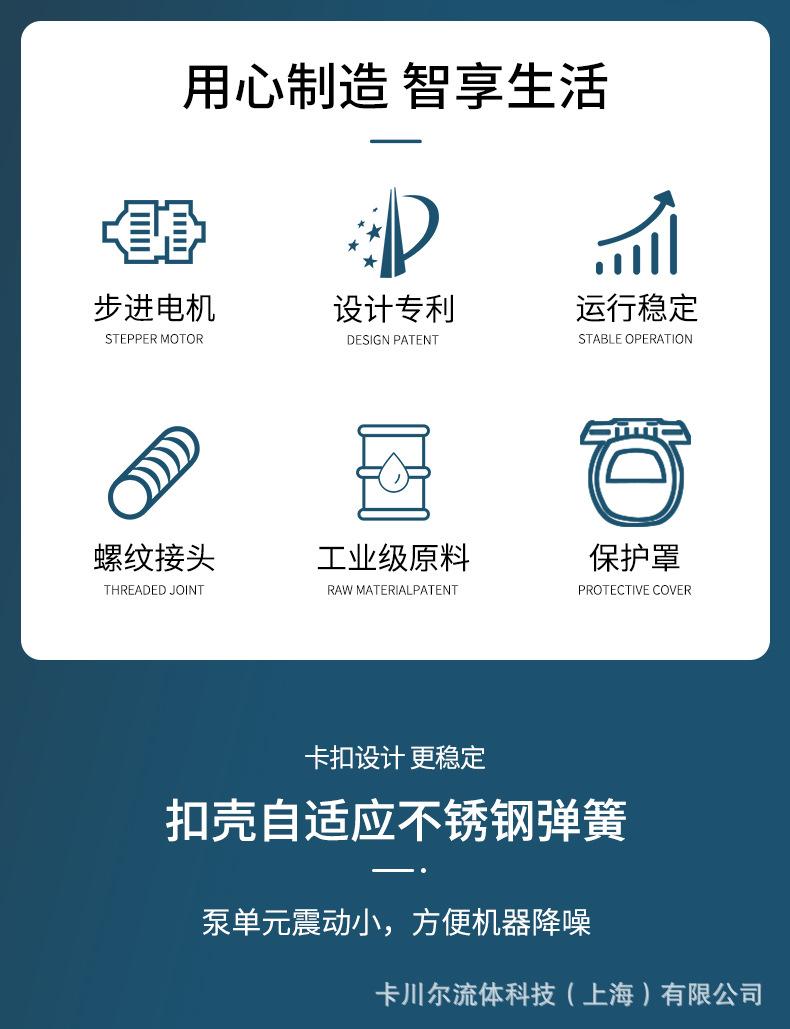 用心制造 智享生活

步进电机
STEPPER MOTOR

设计专利
DESIGN PATENT

运行稳定
STABLE OPERATION

螺纹接头
THREADED JOINT

工业级原料
RAW MATERIALPATENT

保护罩
PROTECTIVE COVER

卡扣设计 更稳定

扣壳自适应不锈钢弹簧

泵单元震动小，方便机器降噪

卡川尔流体科技（上海）有限公司