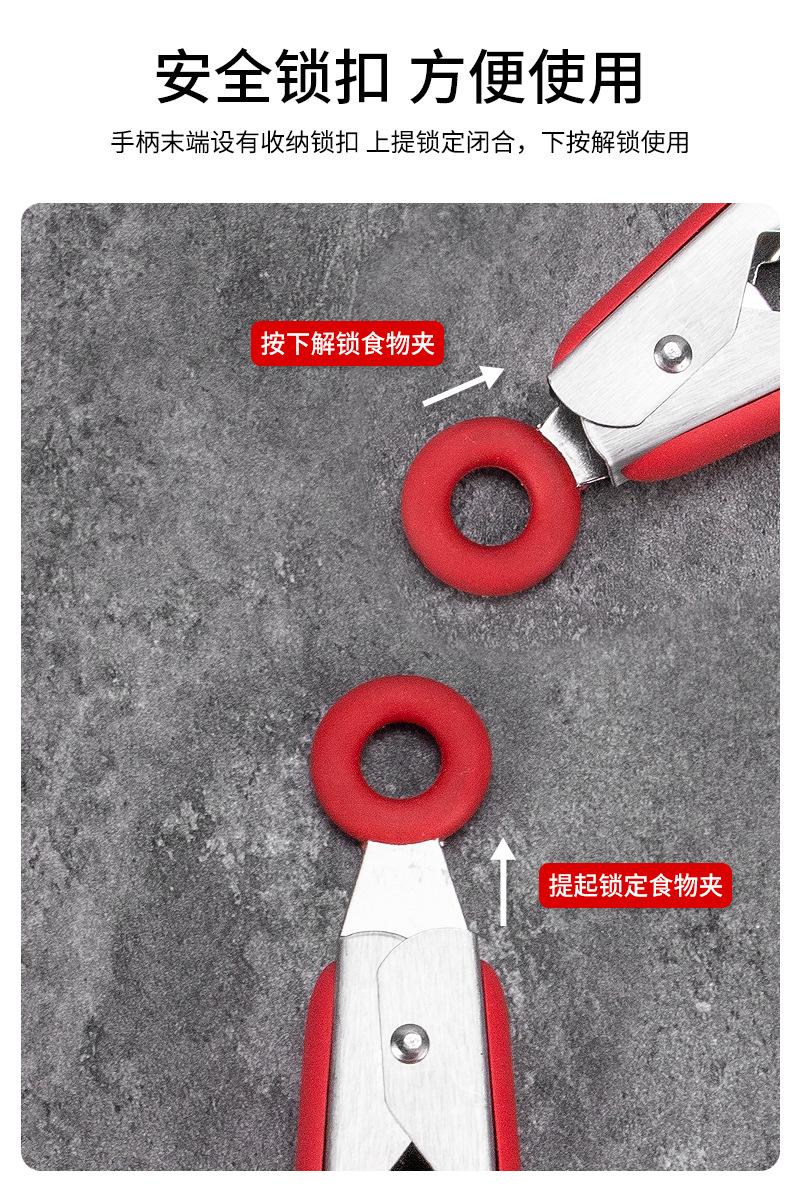 安全锁扣 方便使用

手柄末端设有收纳锁扣 上提锁定闭合，下按解锁使用

按下解锁食物夹

提起锁定食物夹