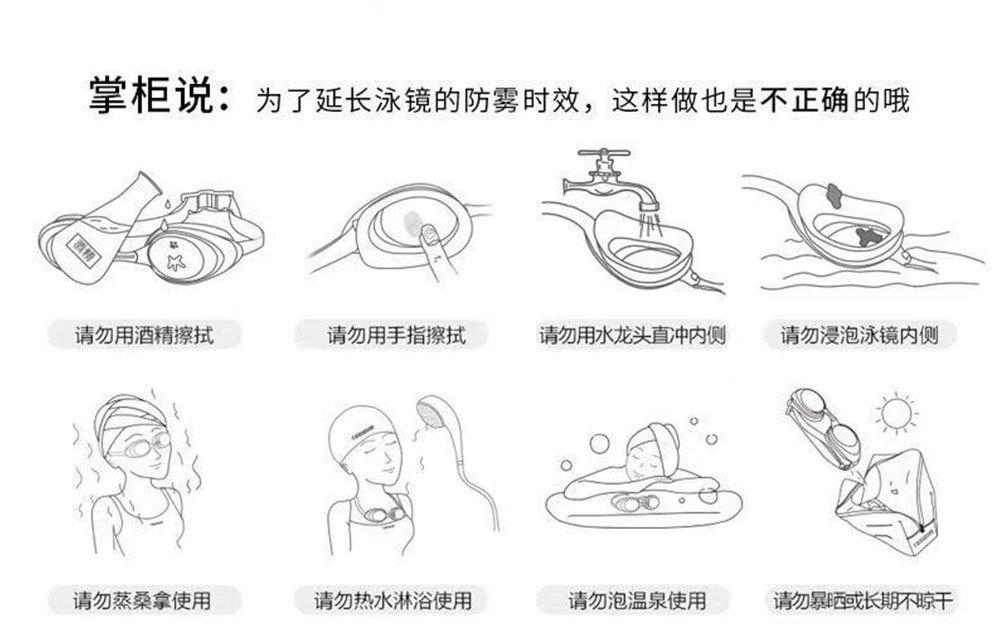 掌柜说：为了延长泳镜的防雾时效，这样做也是不正确的哦

酒精

请勿用酒精擦拭

请勿用手指擦拭

请勿用水龙头直冲内侧

请勿浸泡泳镜内侧

请勿蒸桑拿使用

请勿热水淋浴使用

请勿泡温泉使用

请勿暴晒或长期不晾干