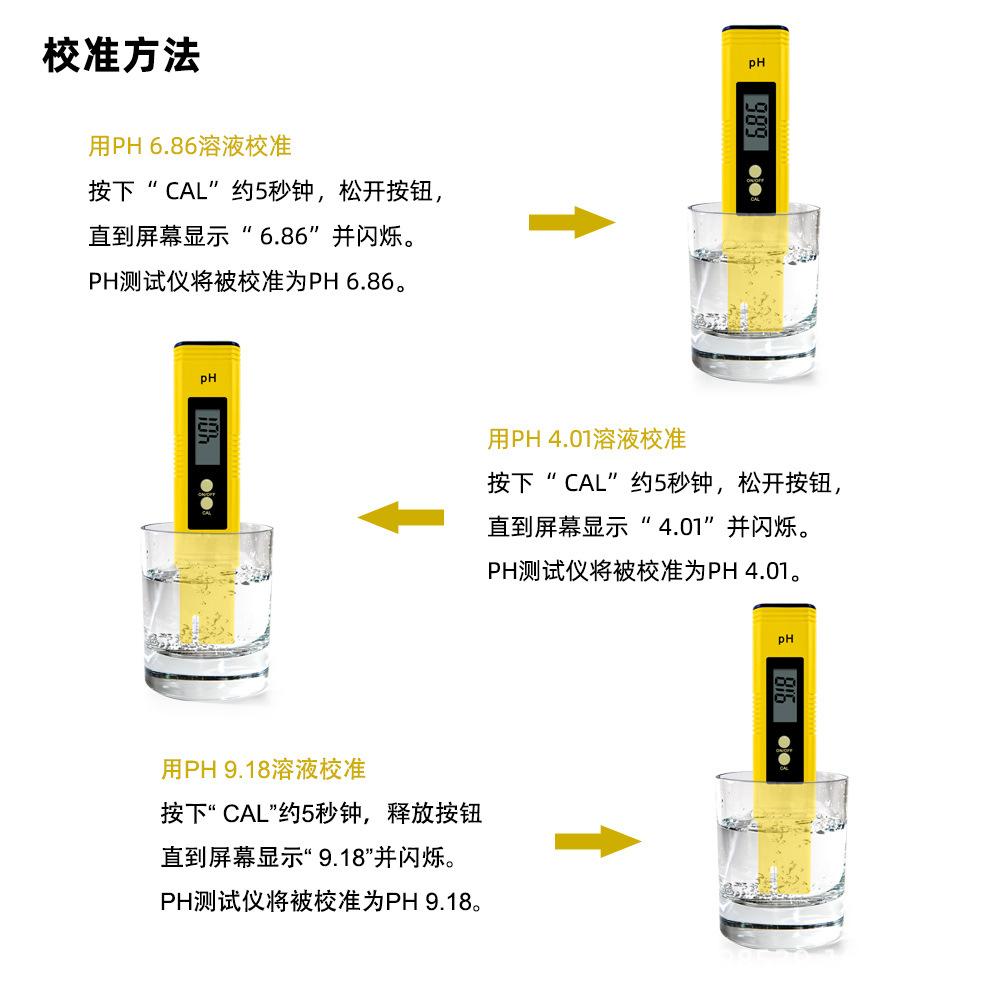 校准方法

用PH 6.86溶液校准
按下“ CAL”约5秒钟，松开按钮，
直到屏幕显示“ 6.86”并闪烁。
PH测试仪将被校准为PH 6.86。

pH
6.86
ON/OFF
CAL

pH
4.01
ON/OFF
CAL

用PH 4.01溶液校准
按下“ CAL”约5秒钟，松开按钮，
直到屏幕显示“ 4.01”并闪烁。
PH测试仪将被校准为PH 4.01。

pH
9.18
ON/OFF
CAL

用PH 9.18溶液校准
按下“ CAL”约5秒钟，释放按钮
直到屏幕显示“ 9.18”并闪烁。
PH测试仪将被校准为PH 9.18。