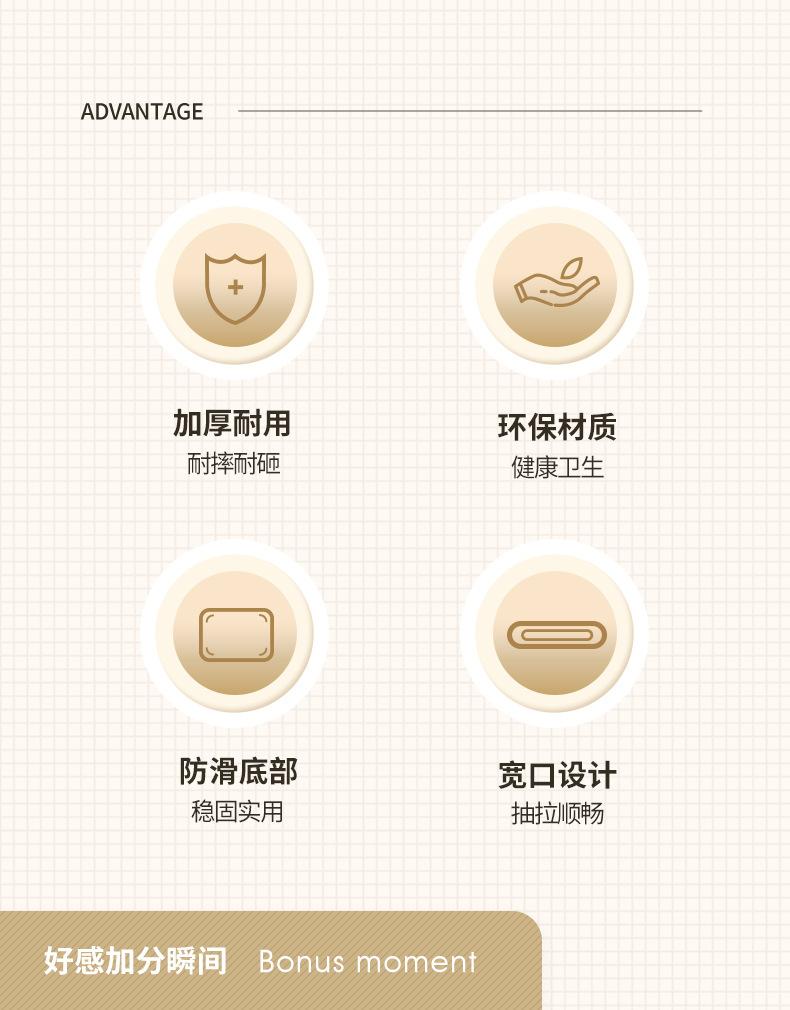 ADVANTAGE

加厚耐用
耐摔耐砸

环保材质
健康卫生

防滑底部
稳固实用

宽口设计
抽拉顺畅

好感加分瞬间 Bonus moment