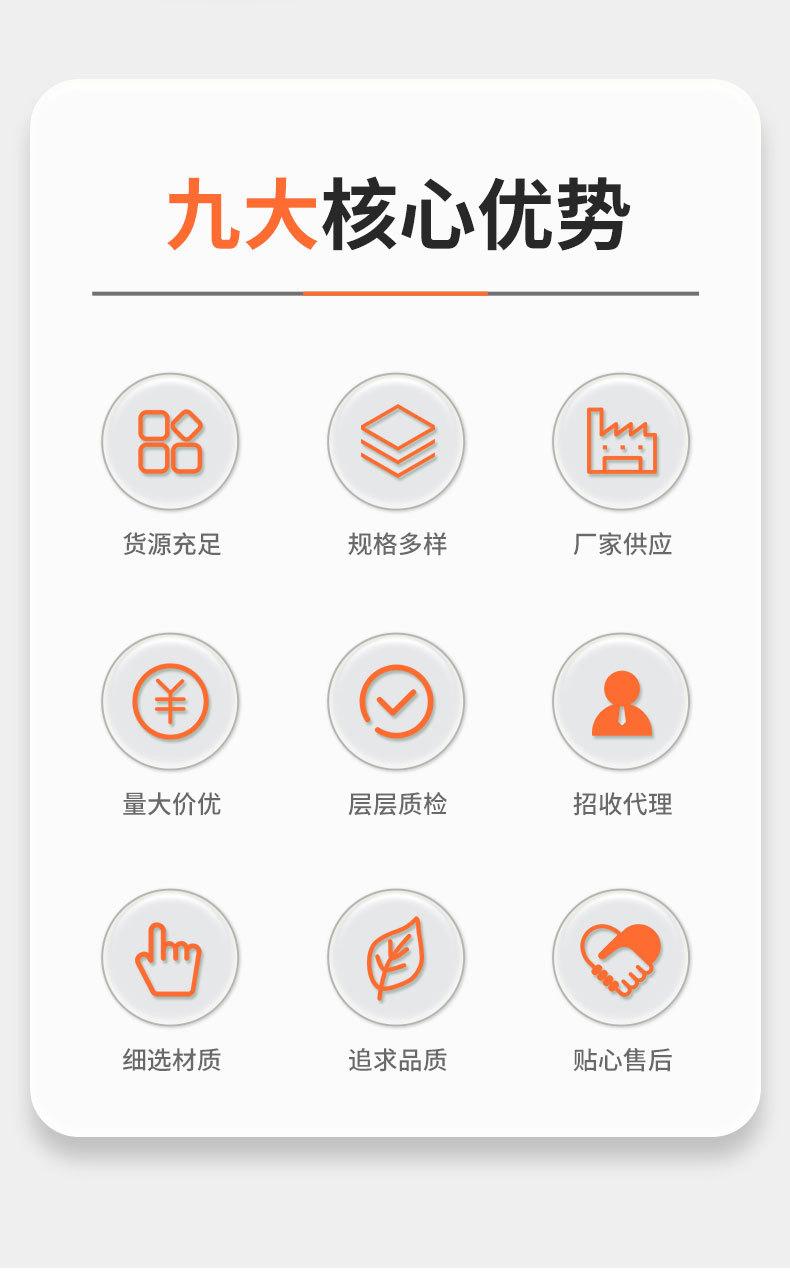 九大核心优势

货源充足

规格多样

厂家供应

量大价优

层层质检

招收代理

细选材质

追求品质

贴心售后