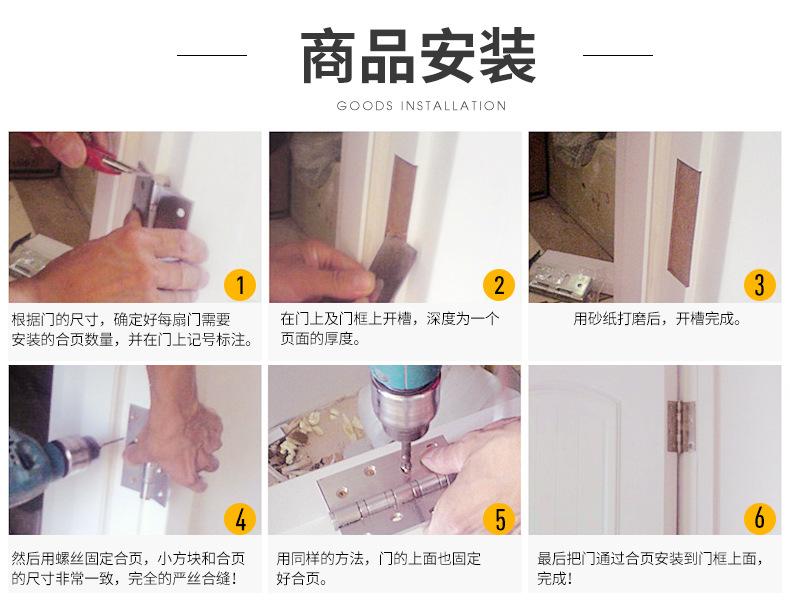 商品安装

GOODS INSTALLATION

1

根据门的尺寸，确定好每扇门需要安装的合页数量，并在门上记号标注。

2

在门上及门框上开槽，深度为一个页面的厚度。

3

用砂纸打磨后，开槽完成。

4

然后用螺丝固定合页，小方块和合页的尺寸非常一致，完全的严丝合缝！

5

用同样的方法，门的上面也固定好合页。

6

最后把门通过合页安装到门框上面，完成！