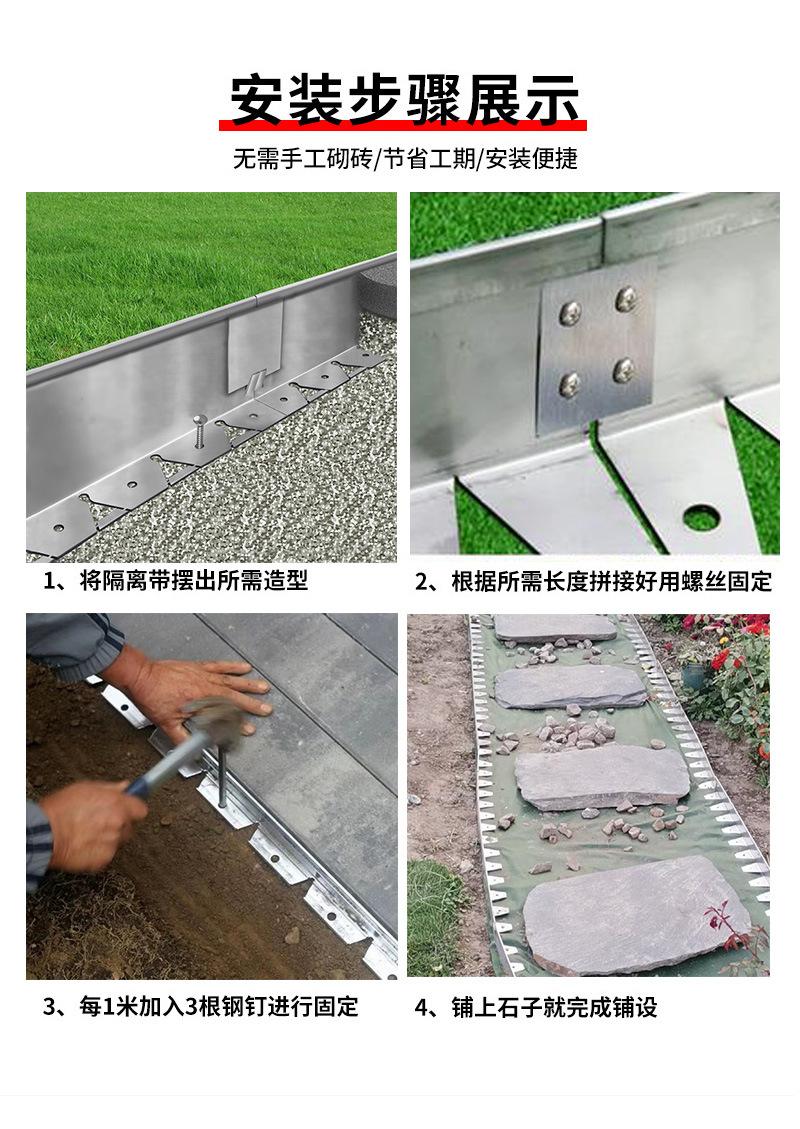 安装步骤展示

无需手工砌砖/节省工期/安装便捷

1、将隔离带摆出所需造型

2、根据所需长度拼接好用螺丝固定

3、每1米加入3根钢钉进行固定

4、铺上石子就完成铺设