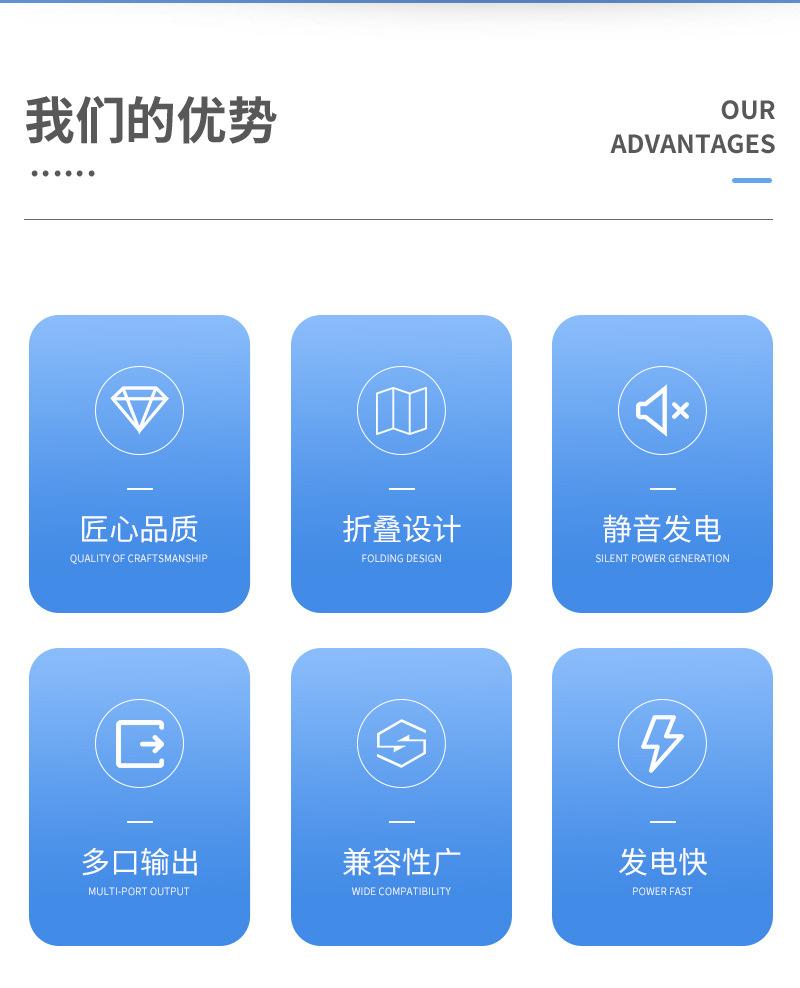 我们的优势

OUR
ADVANTAGES

匠心品质
QUALITY OF CRAFTSMANSHIP

折叠设计
FOLDING DESIGN

静音发电
SILENT POWER GENERATION

多口输出
MULTI-PORT OUTPUT

兼容性广
WIDE COMPATIBILITY

发电快
POWER FAST