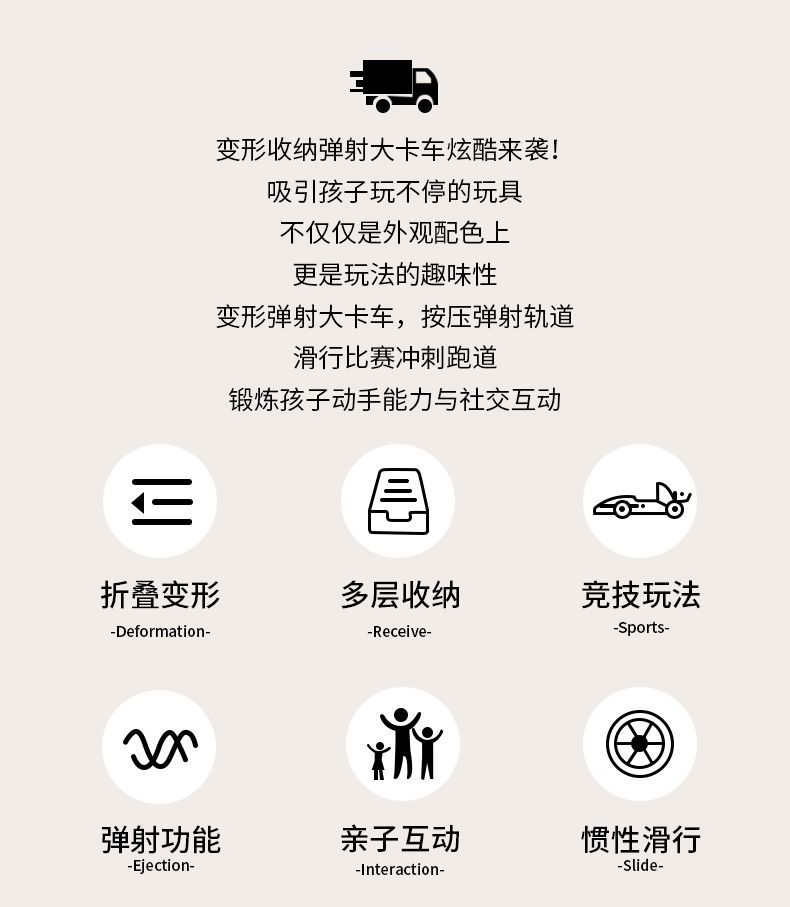 变形收纳弹射大卡车炫酷来袭!
吸引孩子玩不停的玩具
不仅仅是外观配色上
更是玩法的趣味性
变形弹射大卡车，按压弹射轨道
滑行比赛冲刺跑道
锻炼孩子动手能力与社交互动

折叠变形
-Deformation-

多层收纳
-Receive-

竞技玩法
-Sports-

弹射功能
-Ejection-

亲子互动
-Interaction-

惯性滑行
-Slide-