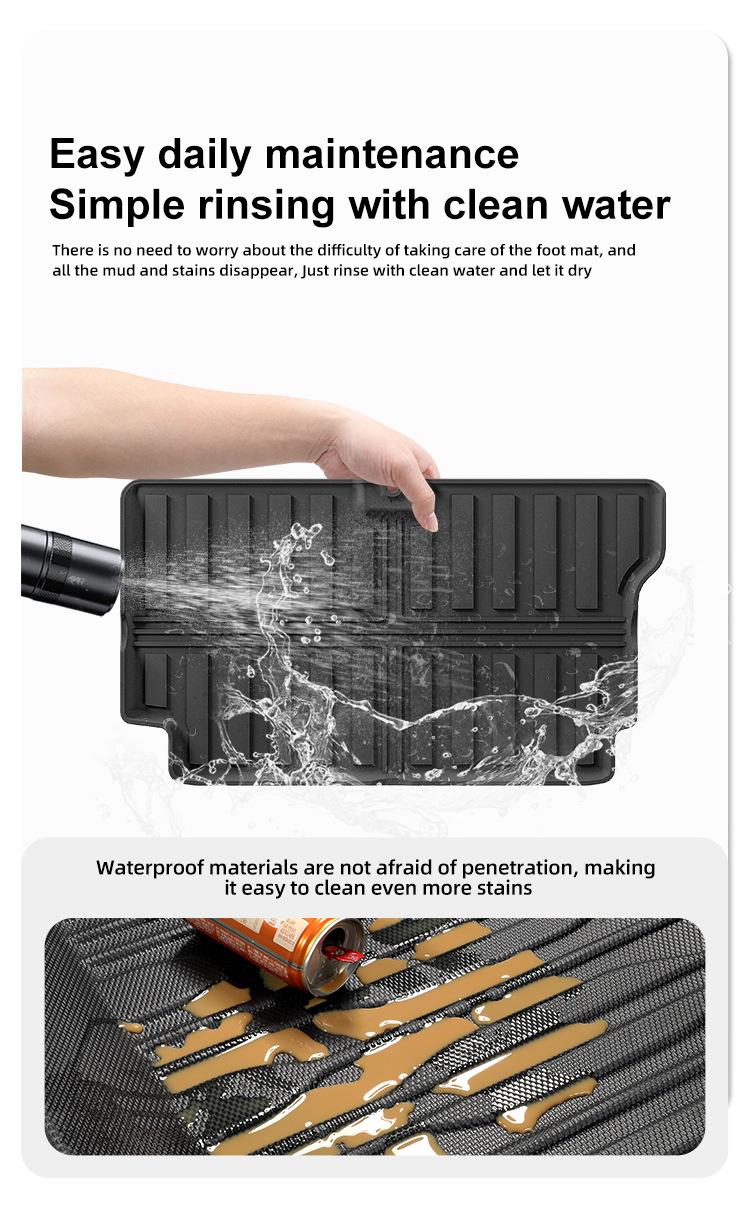 Easy daily maintenance
Simple rinsing with clean water

There is no need to worry about the difficulty of taking care of the foot mat, and all the mud and stains disappear, Just rinse with clean water and let it dry

Waterproof materials are not afraid of penetration, making it easy to clean even more stains