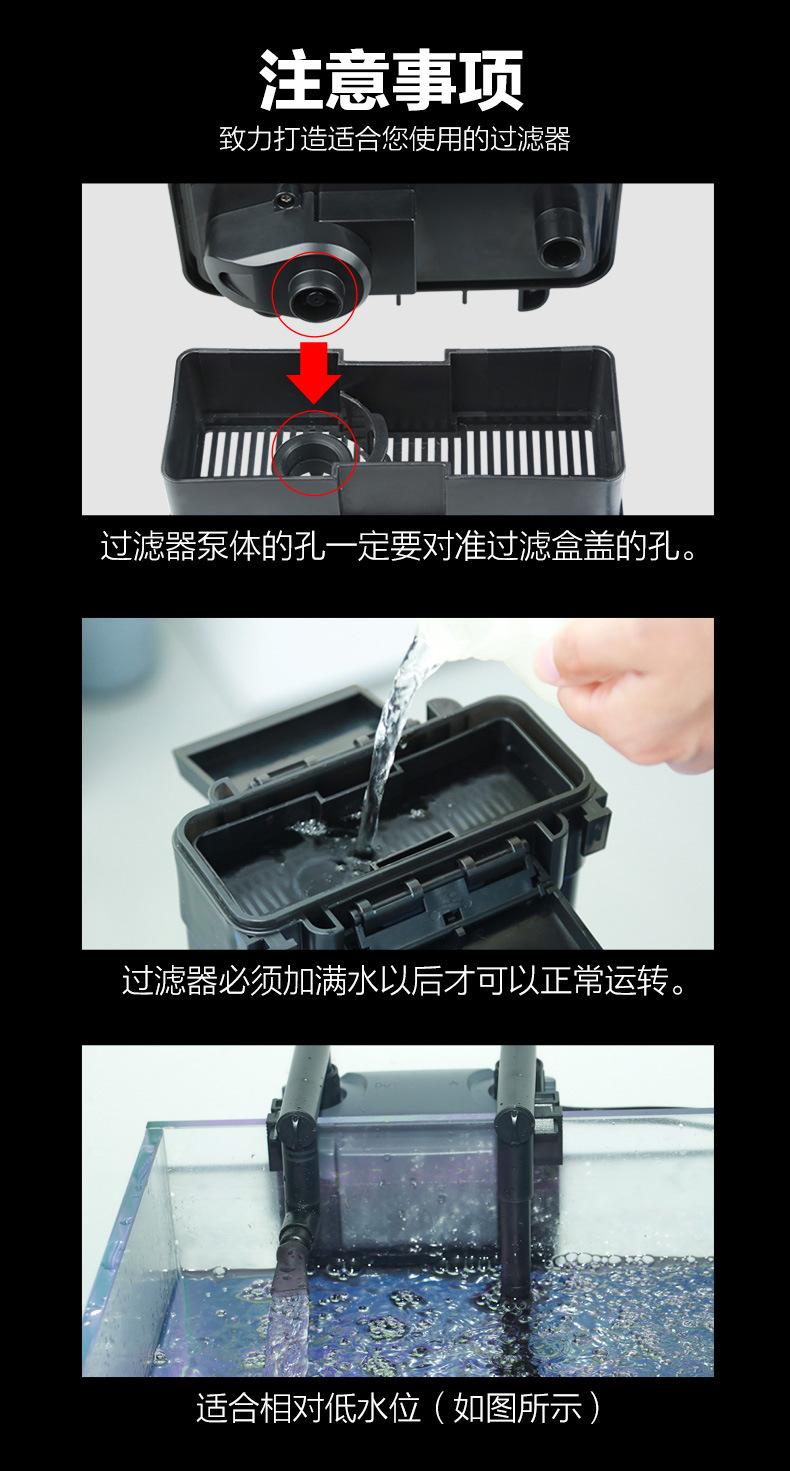 注意事项
致力打造适合您使用的过滤器

过滤器泵体的孔一定要对准过滤盒盖的孔。

过滤器必须加满水以后才可以正常运转。

适合相对低水位（如图所示）