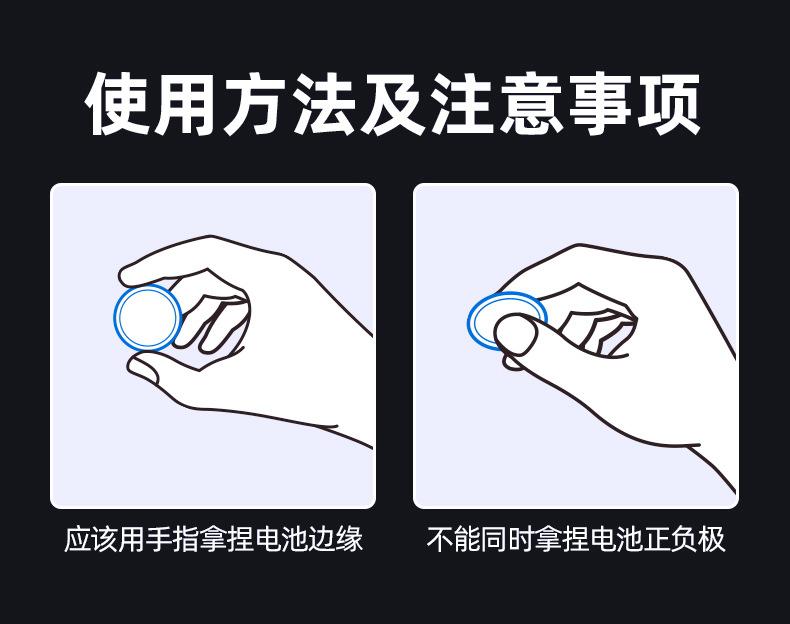 使用方法及注意事项

应该用手指拿捏电池边缘

不能同时拿捏电池正负极