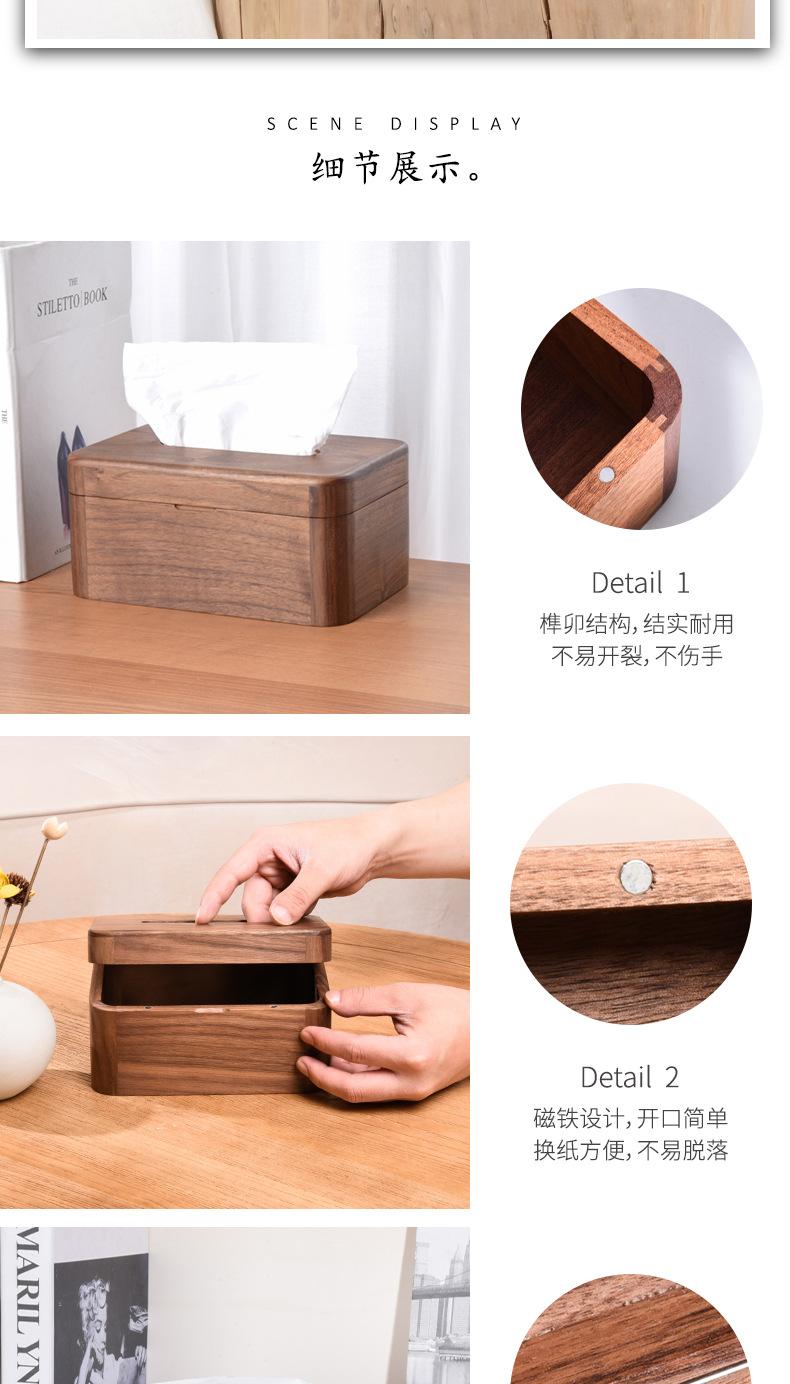 SCENE DISPLAY

细节展示。

THE
STILETTO BOOK

Detail 1

榫卯结构, 结实耐用
不易开裂, 不伤手

Detail 2

磁铁设计, 开口简单
换纸方便, 不易脱落

MARILYN