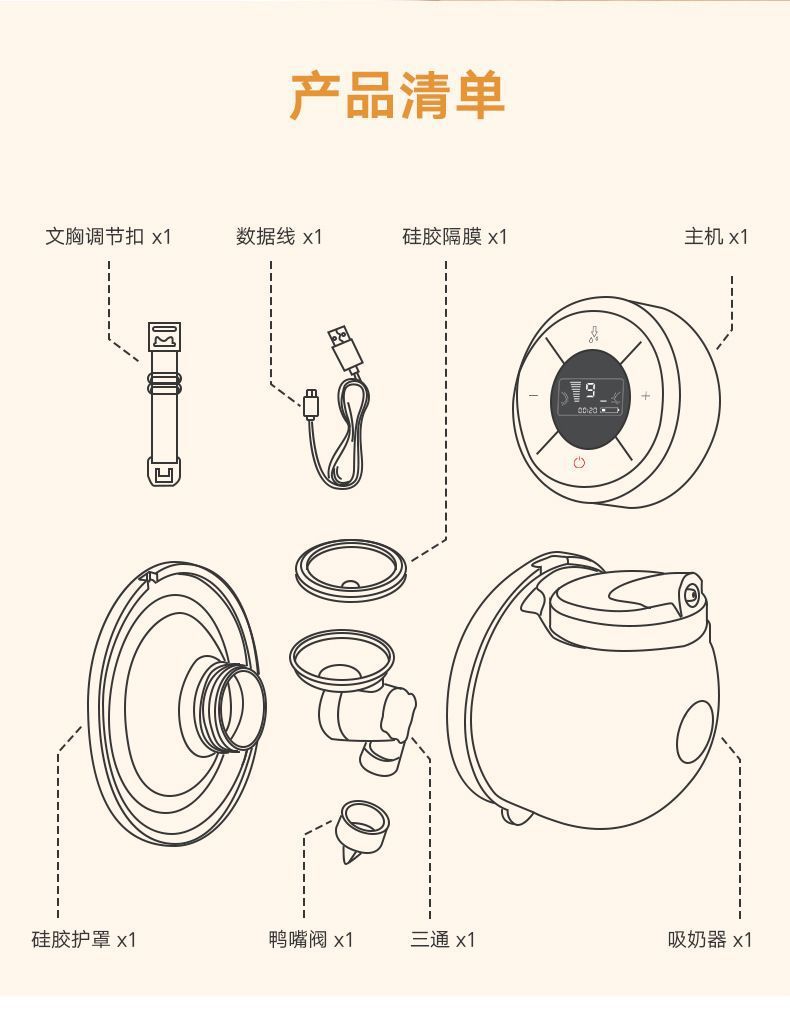 产品清单

文胸调节扣 x1

数据线 x1

硅胶隔膜 x1

主机 x1

9

00:20

硅胶护罩 x1

鸭嘴阀 x1

三通 x1

吸奶器 x1