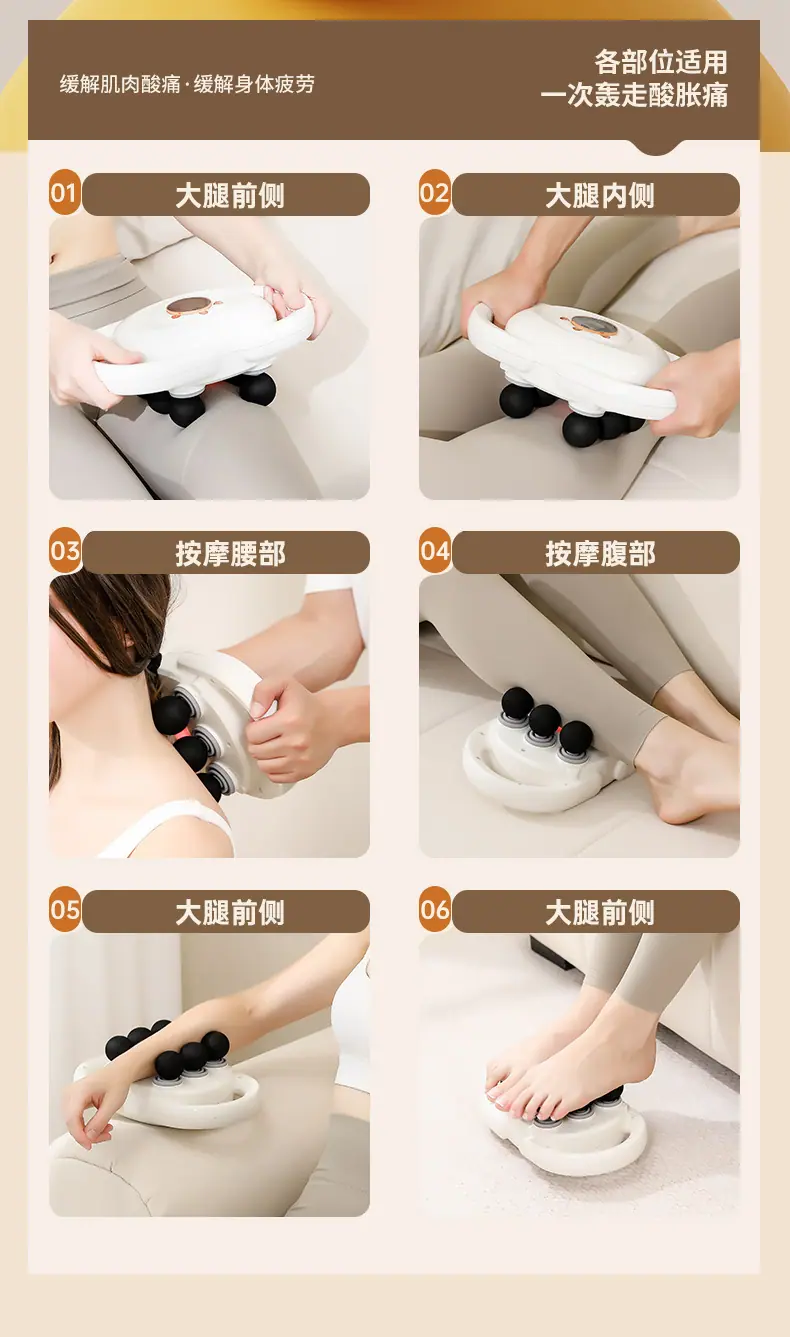 缓解肌肉酸痛·缓解身体疲劳

各部位适用
一次轰走酸胀痛

01 大腿前侧

02 大腿内侧

03 按摩腰部

04 按摩腹部

05 大腿前侧

06 大腿前侧