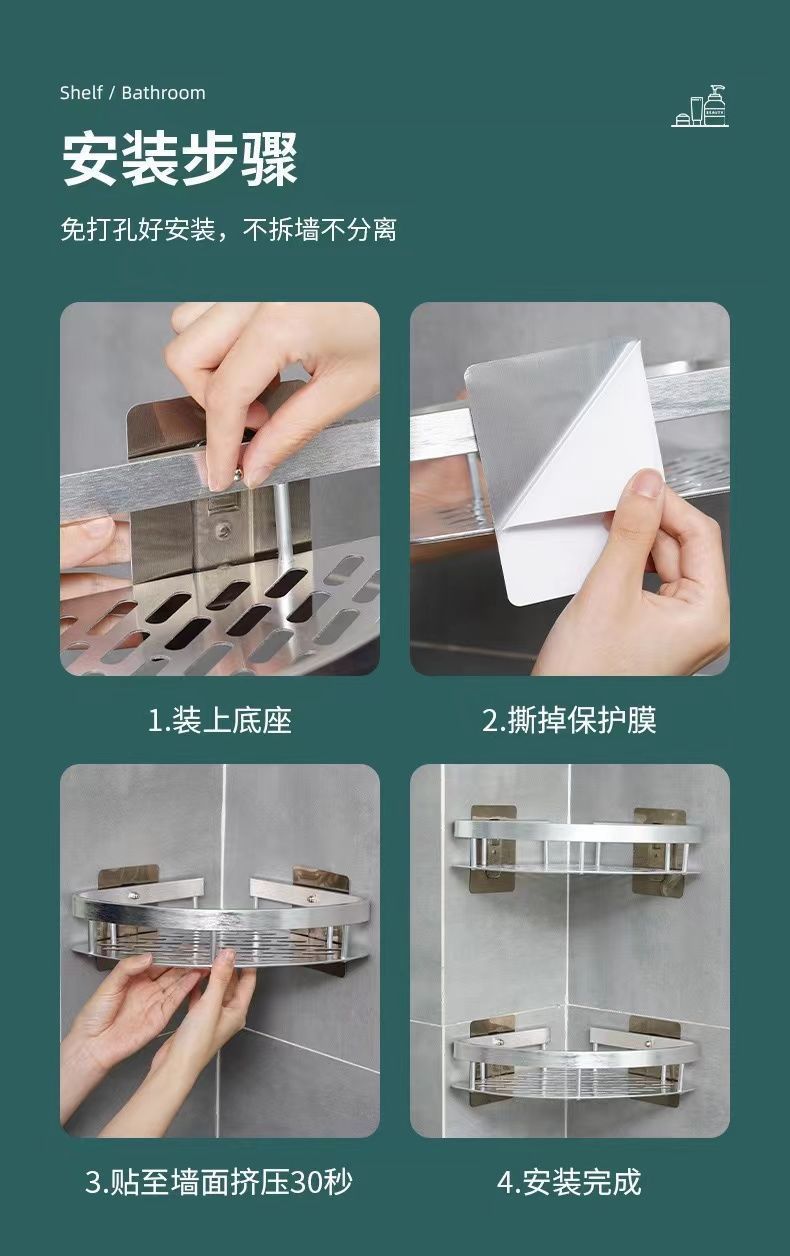 Shelf / Bathroom

BEAUTY

安装步骤

免打孔好安装，不拆墙不分离

1.装上底座

2.撕掉保护膜

3.贴至墙面挤压30秒

4.安装完成