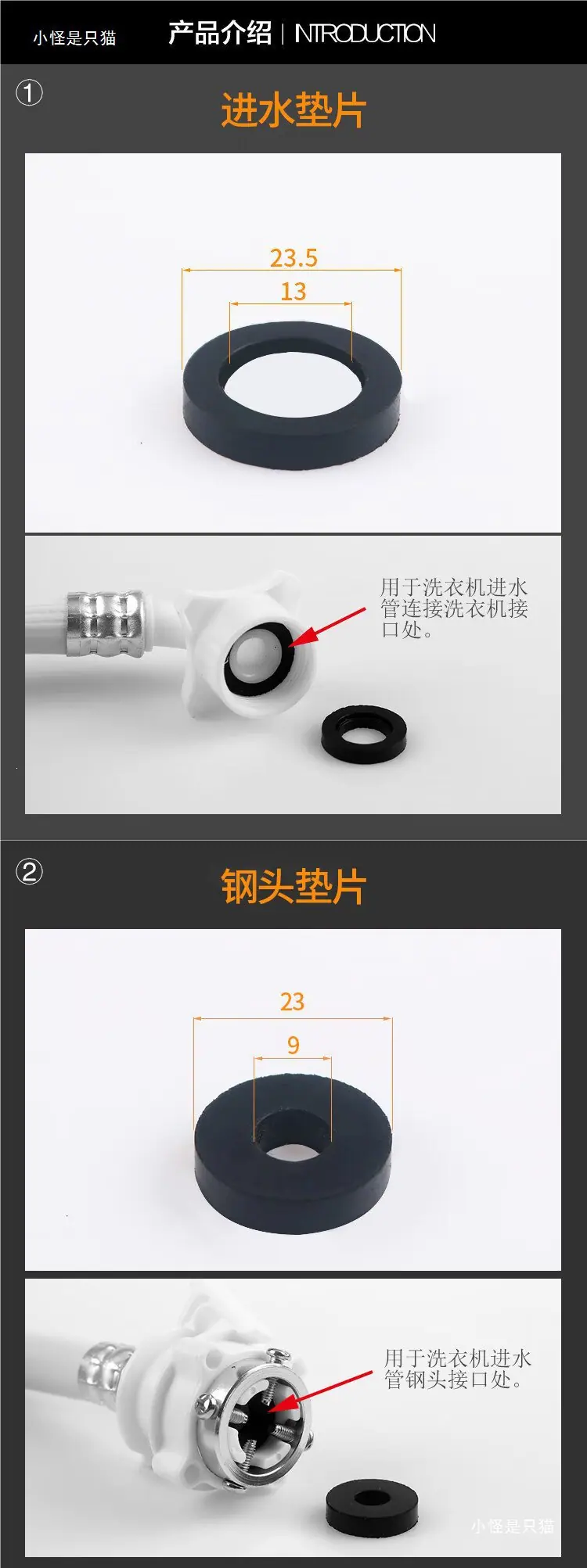 小怪是只猫

产品介绍 | INTRODUCTION

①

进水垫片

23.5

13

用于洗衣机进水管连接洗衣机接口处。

②

钢头垫片

23

9

用于洗衣机进水管钢头接口处。

小怪是只猫