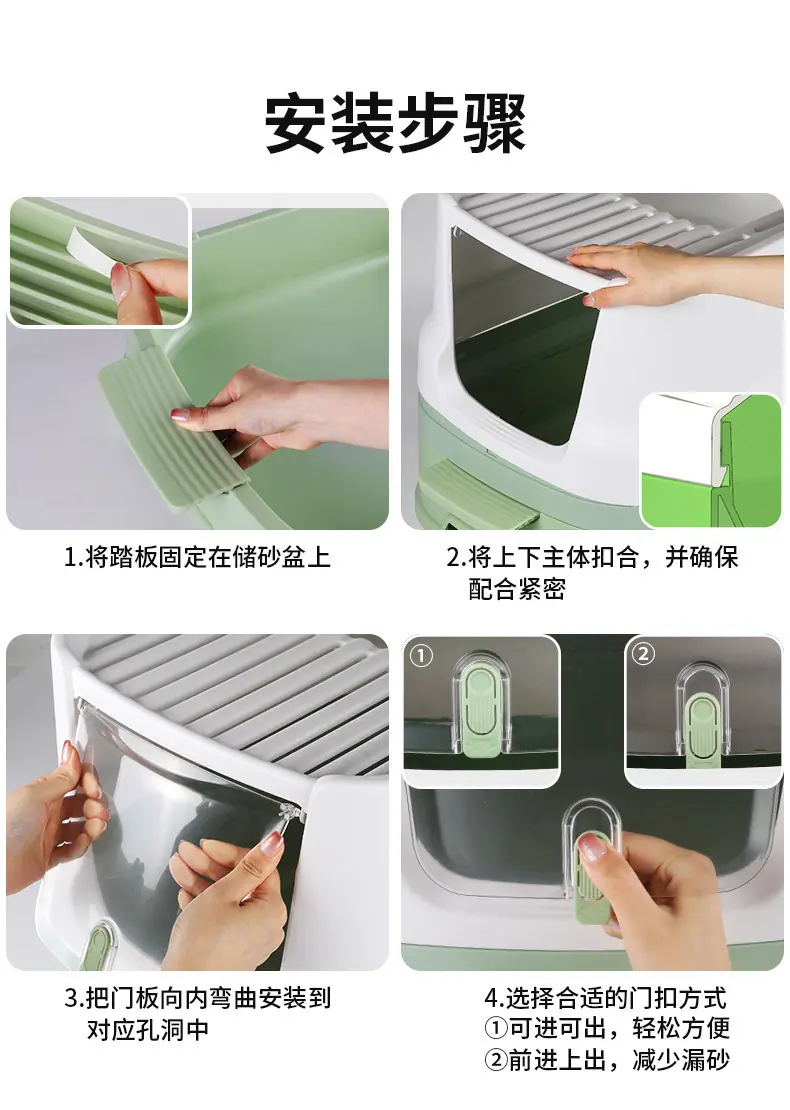 安装步骤

1.将踏板固定在储砂盆上

2.将上下主体扣合，并确保配合紧密

3.把门板向内弯曲安装到对应孔洞中

①

②

4.选择合适的门扣方式
①可进可出，轻松方便
②前进上出，减少漏砂