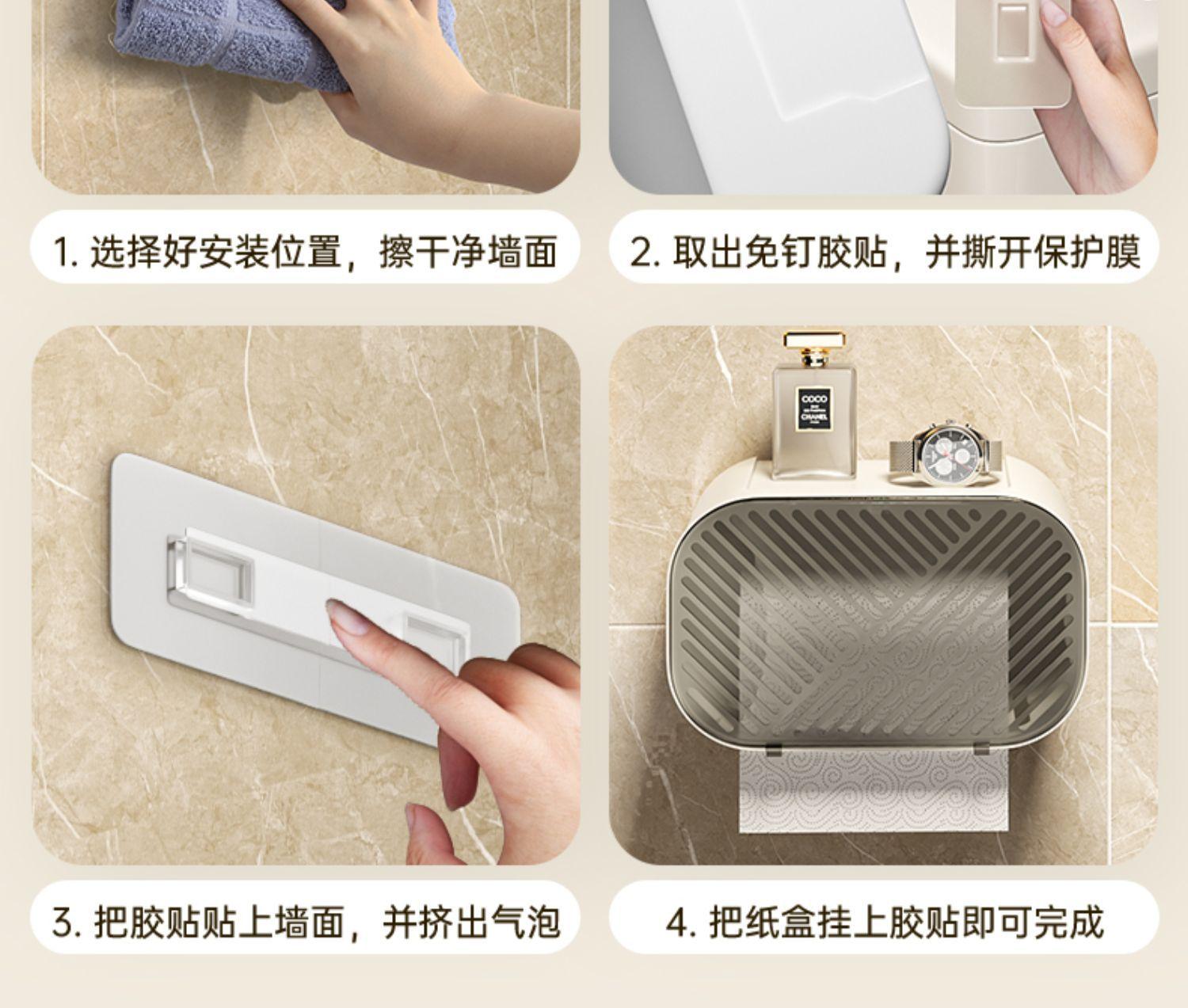 1. 选择好安装位置，擦干净墙面

2. 取出免钉胶贴，并撕开保护膜

COCO
CHANEL

3. 把胶贴贴上墙面，并挤出气泡

4. 把纸盒挂上胶贴即可完成