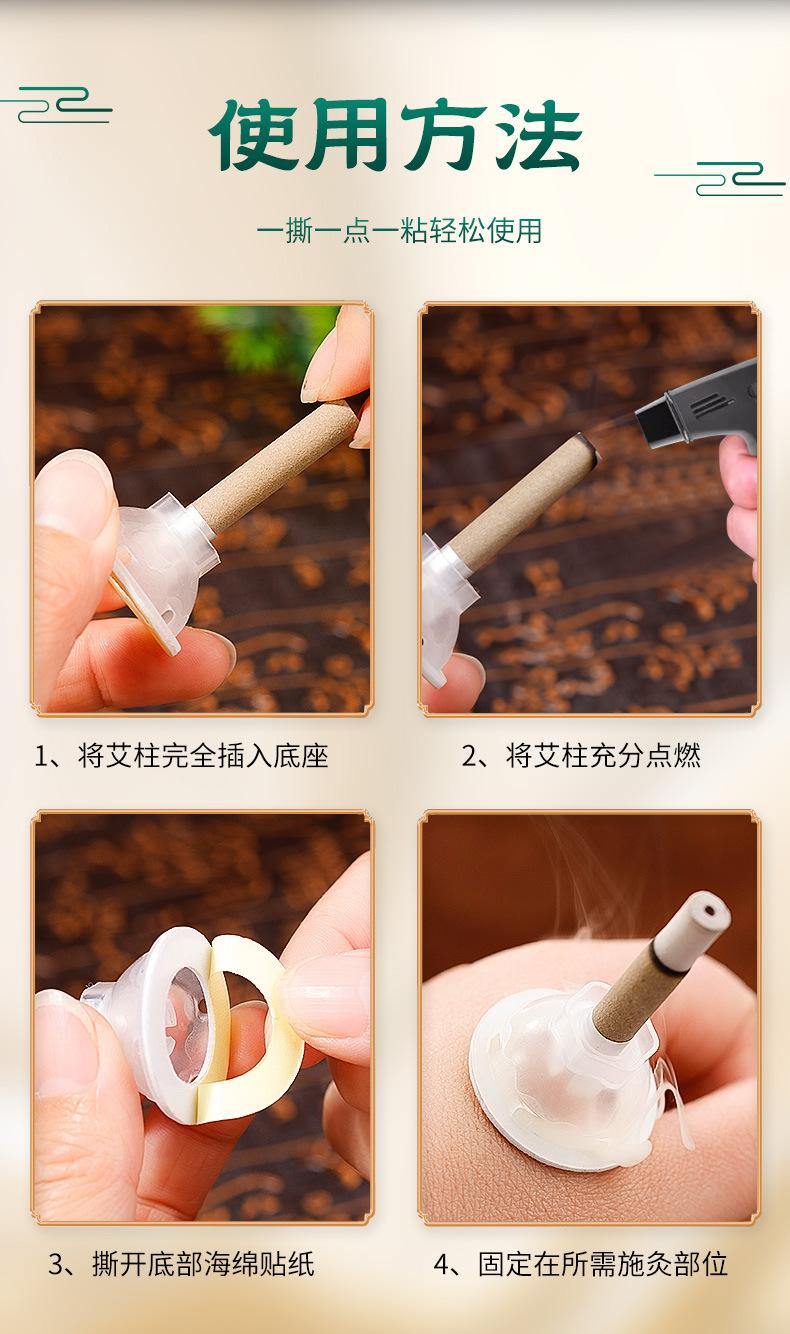 使用方法

一撕一点一粘轻松使用

1、将艾柱完全插入底座

2、将艾柱充分点燃

3、撕开底部海绵贴纸

4、固定在所需施灸部位