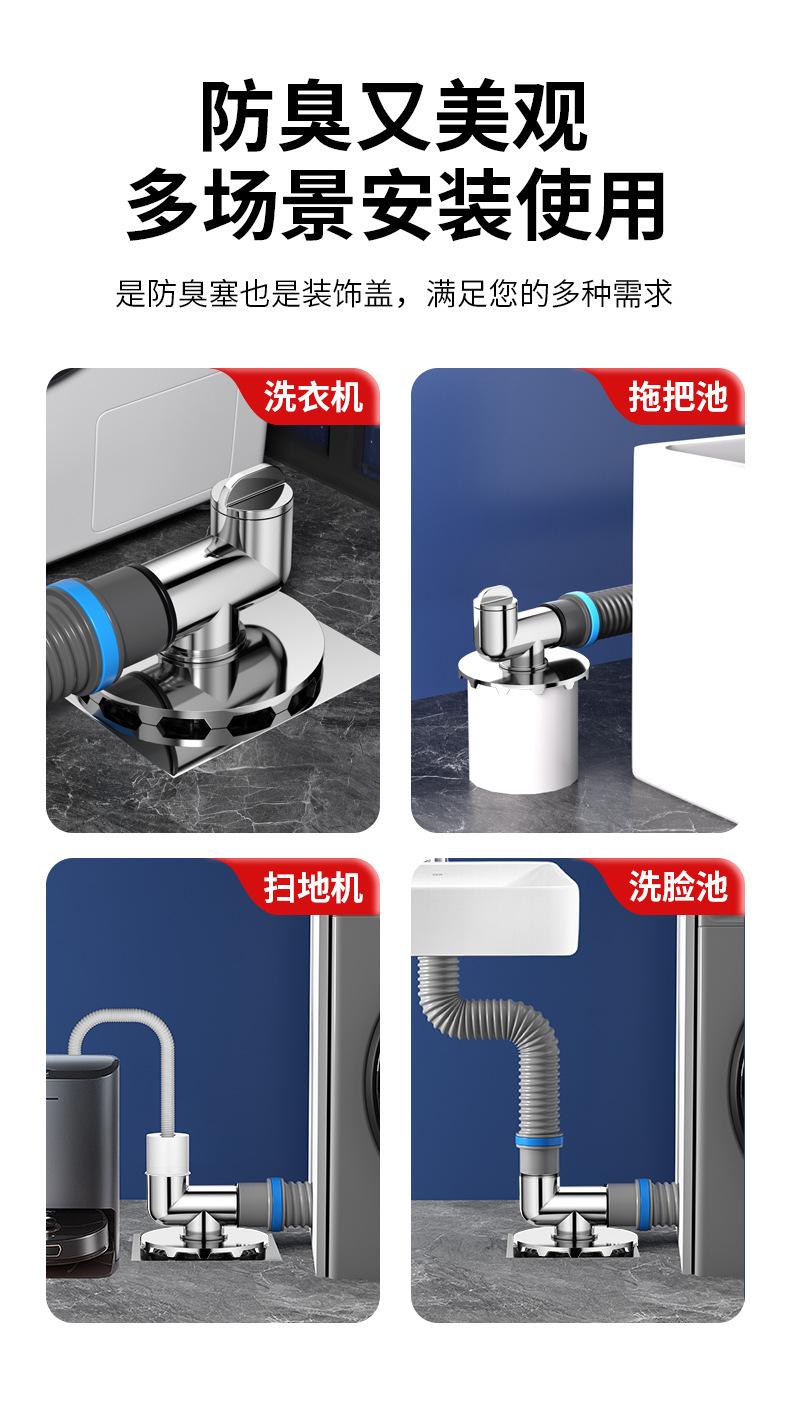 防臭又美观
多场景安装使用

是防臭塞也是装饰盖，满足您的多种需求

洗衣机

拖把池

扫地机

洗脸池