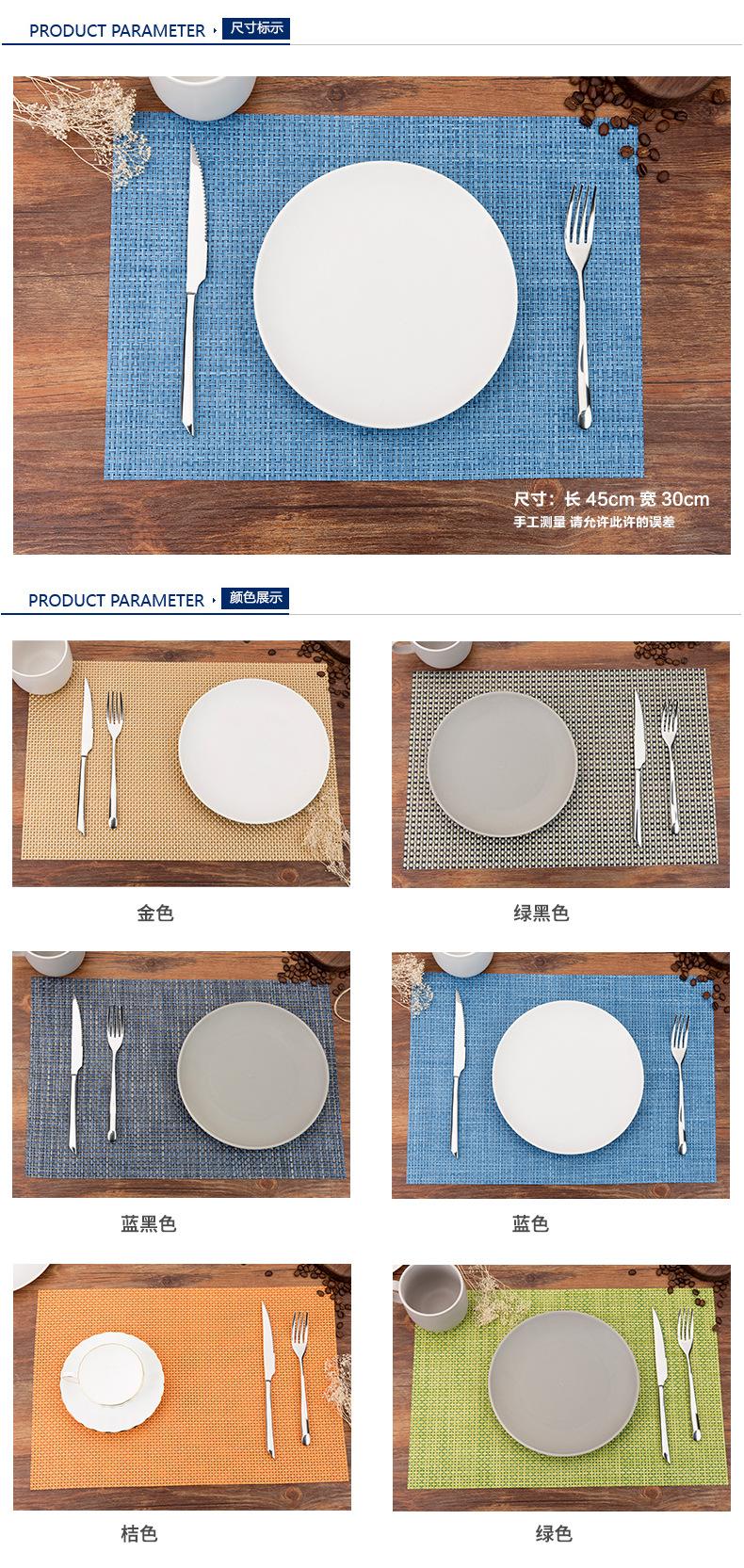 PRODUCT PARAMETER 尺寸标示

尺寸：长 45cm 宽 30cm
手工测量 请允许此许的误差

PRODUCT PARAMETER 颜色展示

金色

绿黑色

蓝黑色

蓝色

桔色

绿色