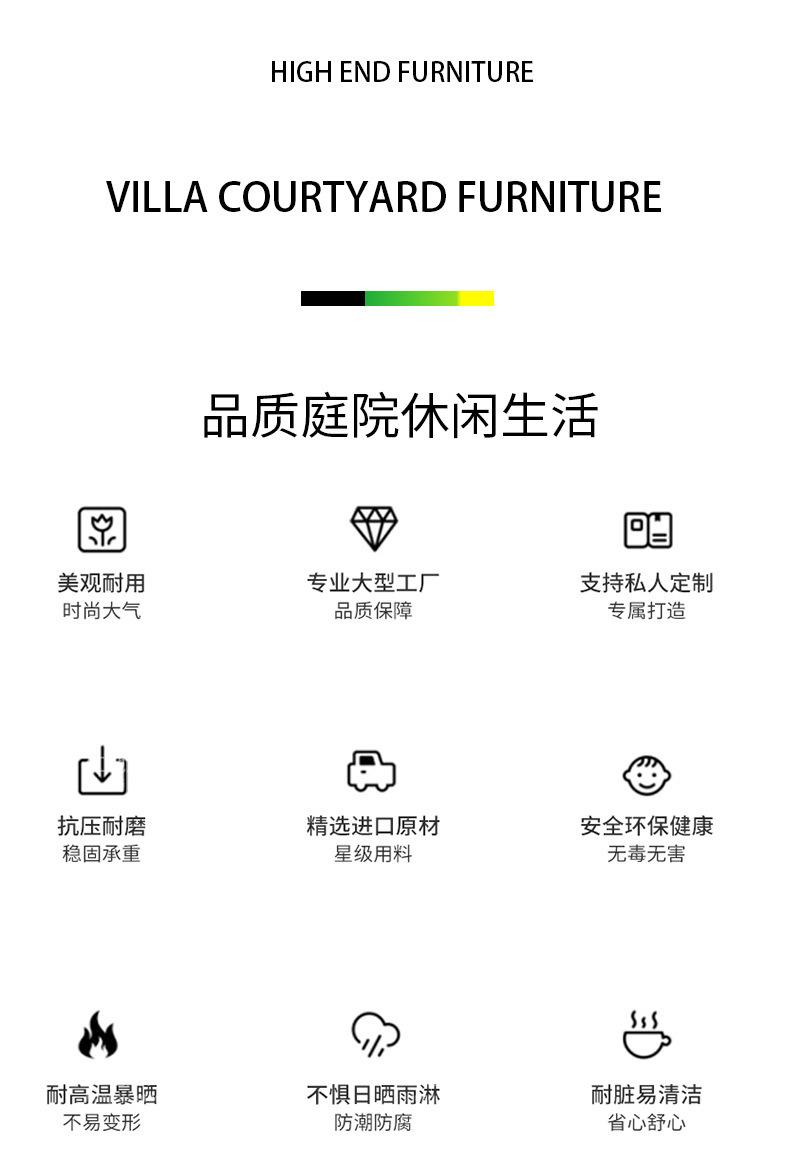 HIGH END FURNITURE

VILLA COURTYARD FURNITURE

品质庭院休闲生活

美观耐用
时尚大气

专业大型工厂
品质保障

支持私人定制
专属打造

抗压耐磨
稳固承重

精选进口原材
星级用料

安全环保健康
无毒无害

耐高温暴晒
不易变形

不惧日晒雨淋
防潮防腐

耐脏易清洁
省心舒心