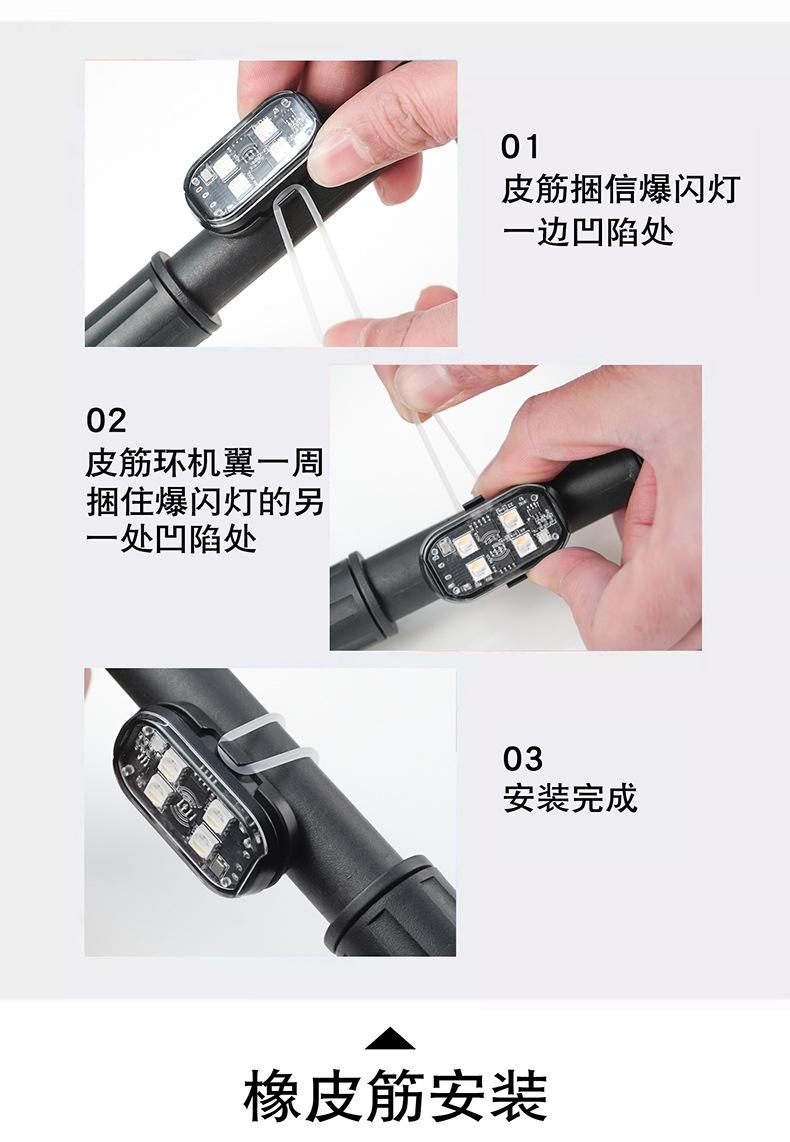 01
皮筋捆信爆闪灯一边凹陷处

02
皮筋环机翼一周捆住爆闪灯的另一处凹陷处

03
安装完成

橡皮筋安装