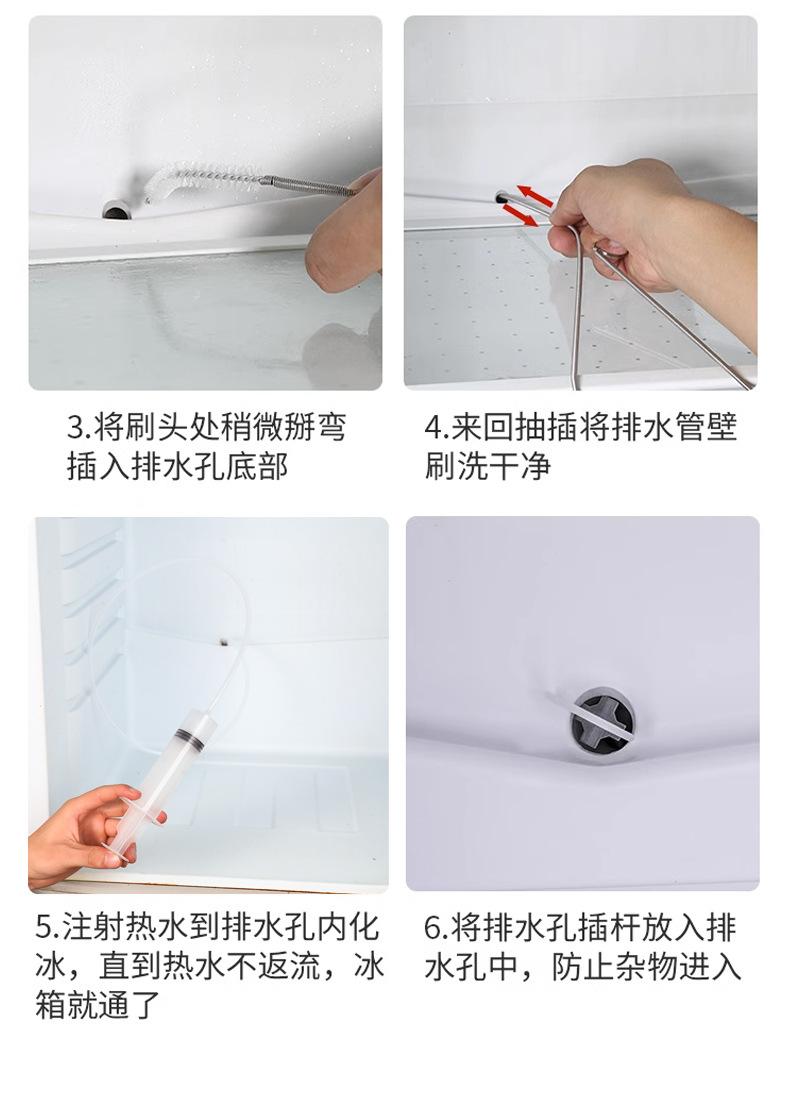 3.将刷头处稍微掰弯插入排水孔底部

4.来回抽插将排水管壁刷洗干净

5.注射热水到排水孔内化冰，直到热水不返流，冰箱就通了

6.将排水孔插杆放入排水孔中，防止杂物进入