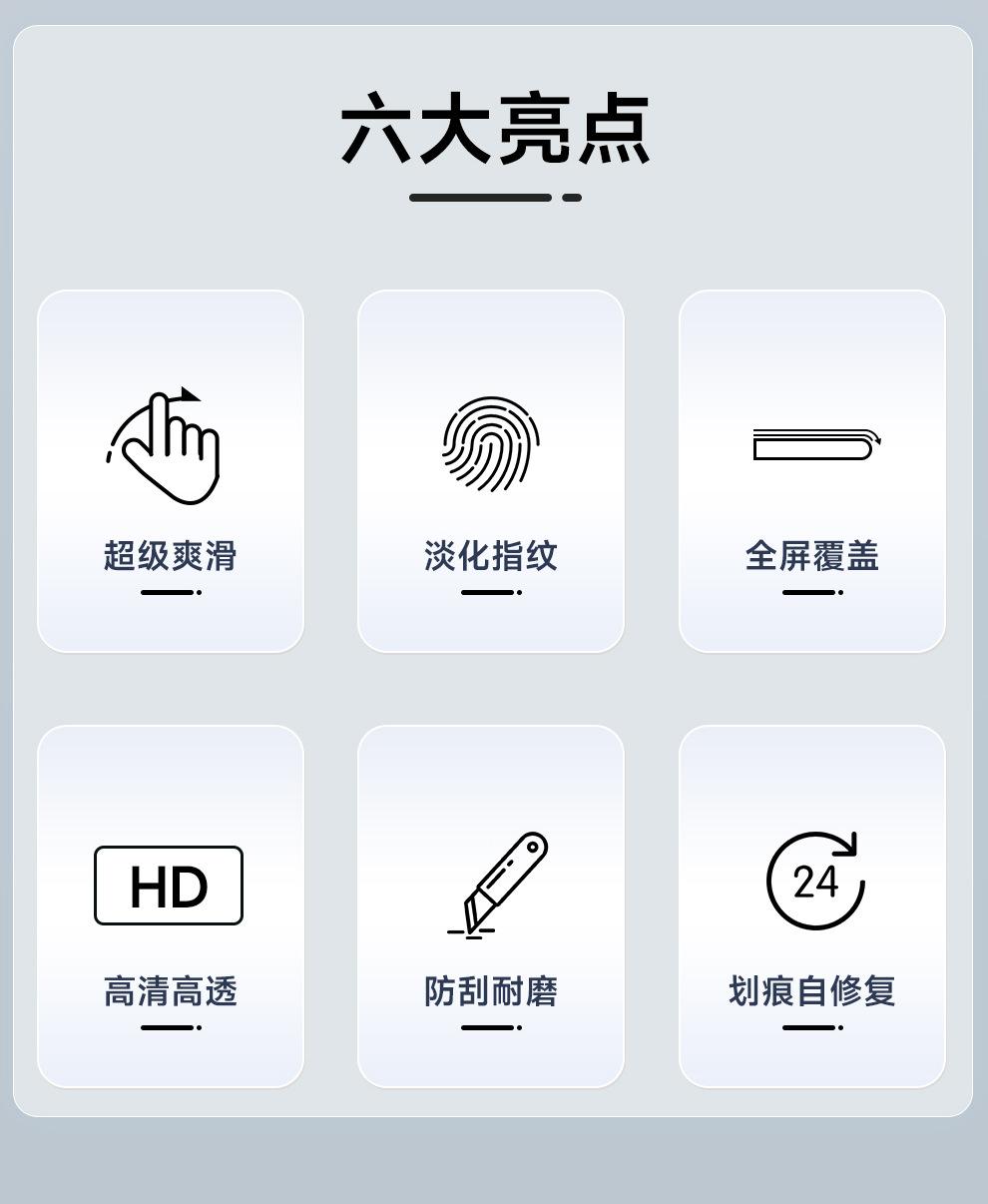 六大亮点

超级爽滑

淡化指纹

全屏覆盖

HD

高清高透

防刮耐磨

24

划痕自修复