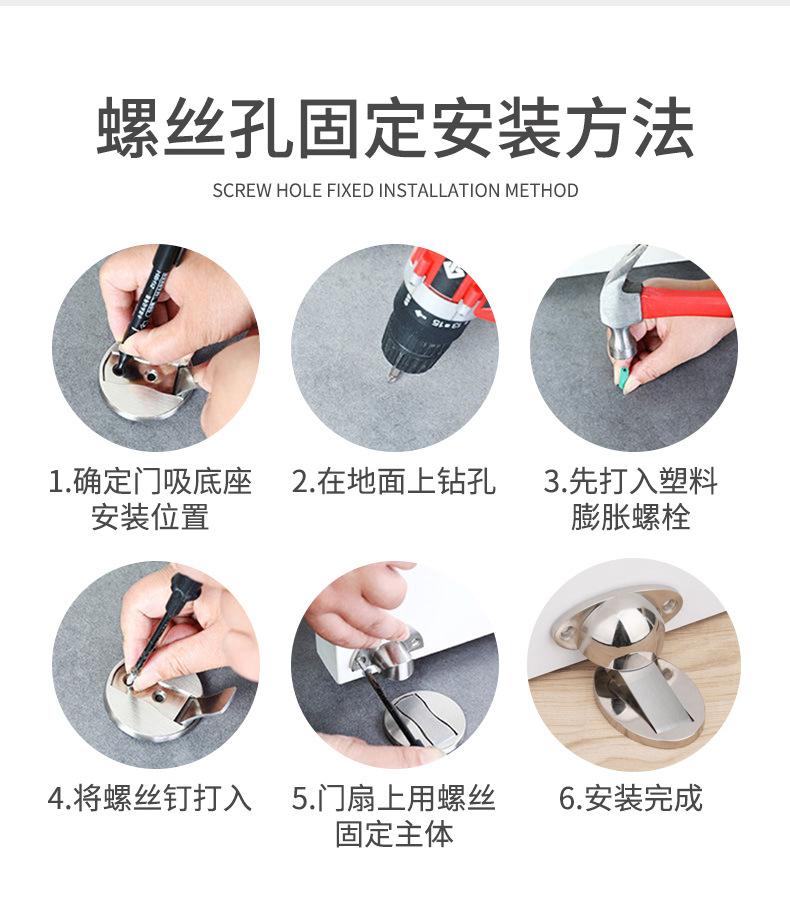 螺丝孔固定安装方法

SCREW HOLE FIXED INSTALLATION METHOD

1.确定门吸底座安装位置

2.在地面上钻孔

3.先打入塑料膨胀螺栓

4.将螺丝钉打入

5.门扇上用螺丝固定主体

6.安装完成