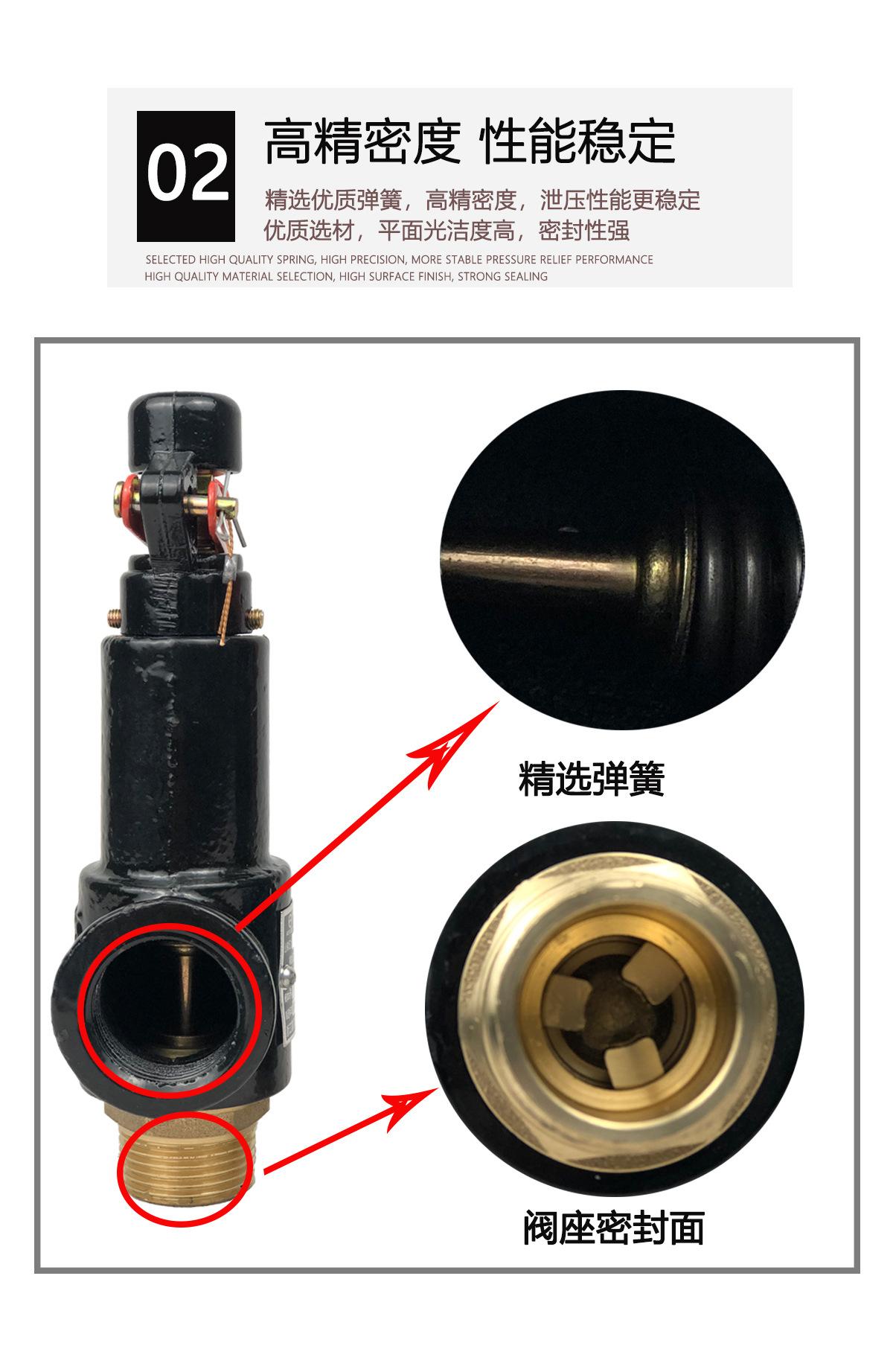 02

高精密度 性能稳定

精选优质弹簧，高精密度，泄压性能更稳定
优质选材，平面光洁度高，密封性强

SELECTED HIGH QUALITY SPRING, HIGH PRECISION, MORE STABLE PRESSURE RELIEF PERFORMANCE
HIGH QUALITY MATERIAL SELECTION, HIGH SURFACE FINISH, STRONG SEALING

精选弹簧

阀座密封面