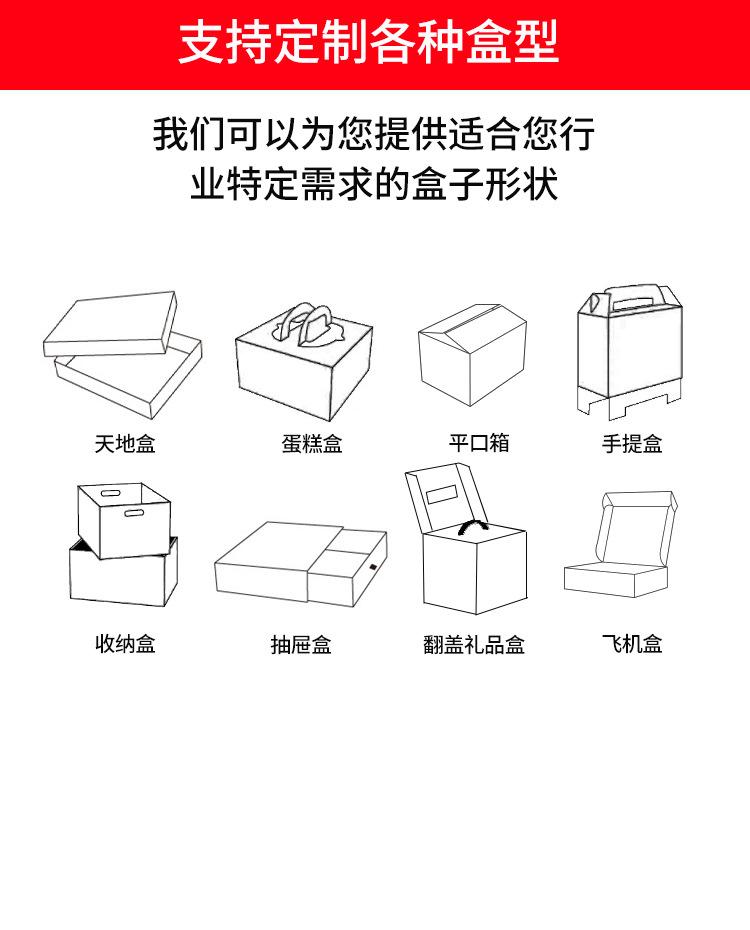 支持定制各种盒型

我们可以为您提供适合您行业特定需求的盒子形状

天地盒

蛋糕盒

平口箱

手提盒

收纳盒

抽屉盒

翻盖礼品盒

飞机盒