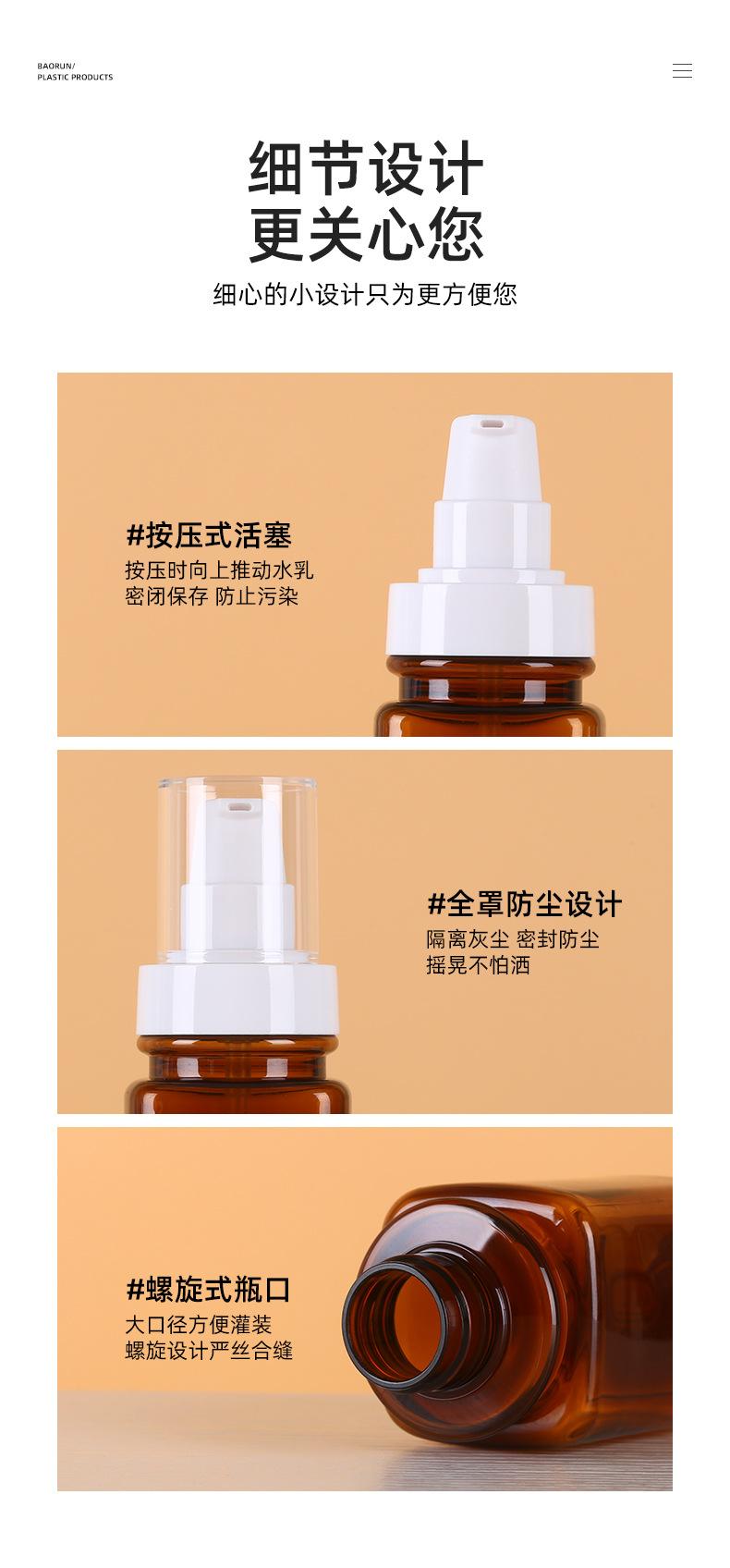 BAORUN/
PLASTIC PRODUCTS

细节设计
更关心您

细心的小设计只为更方便您

#按压式活塞

按压时向上推动水乳
密闭保存 防止污染

#全罩防尘设计

隔离灰尘 密封防尘
摇晃不怕洒

#螺旋式瓶口

大口径方便灌装
螺旋设计严丝合缝