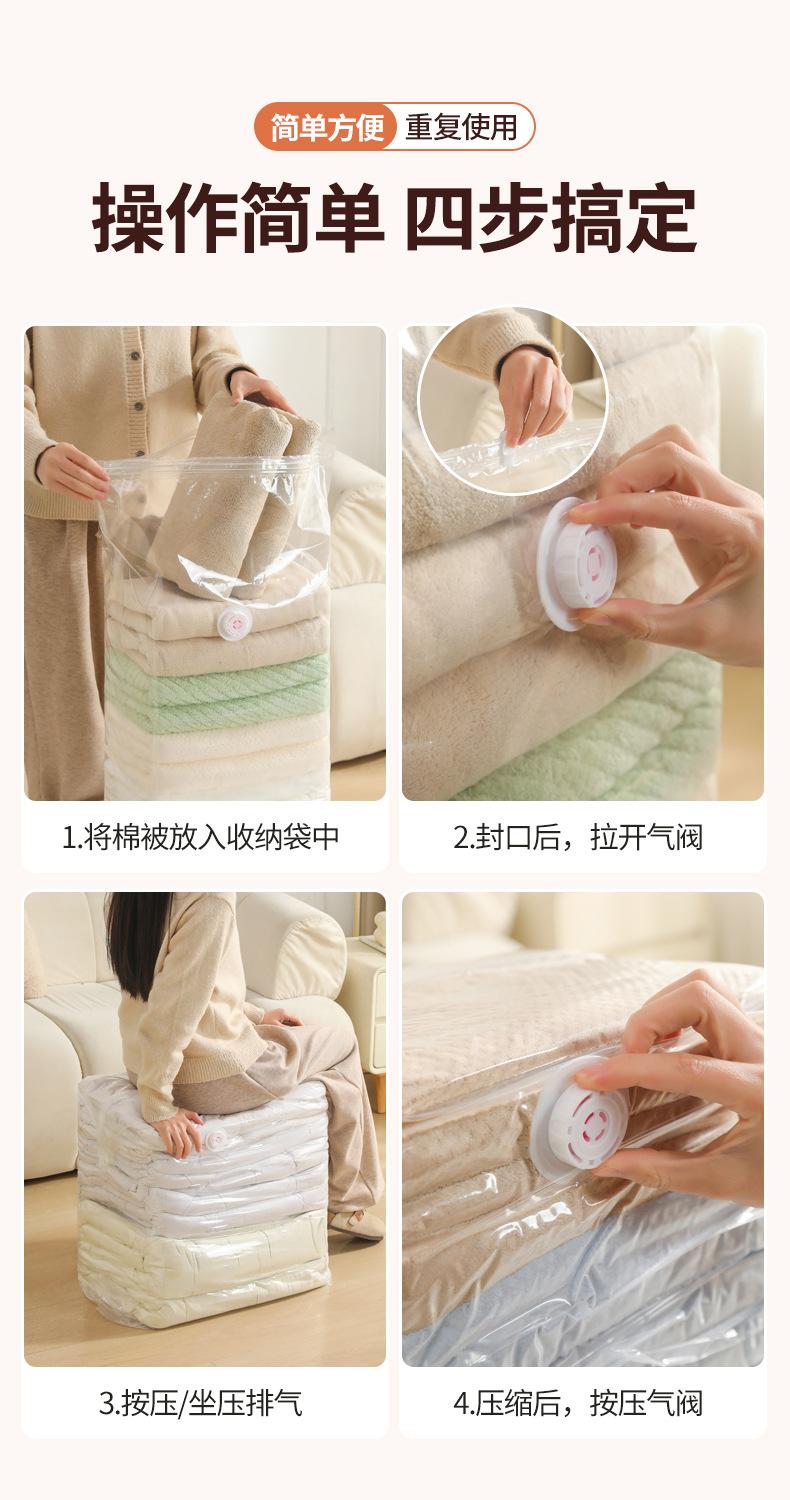 简单方便 重复使用

操作简单 四步搞定

1.将棉被放入收纳袋中

2.封口后，拉开气阀

3.按压/坐压排气

4.压缩后，按压气阀