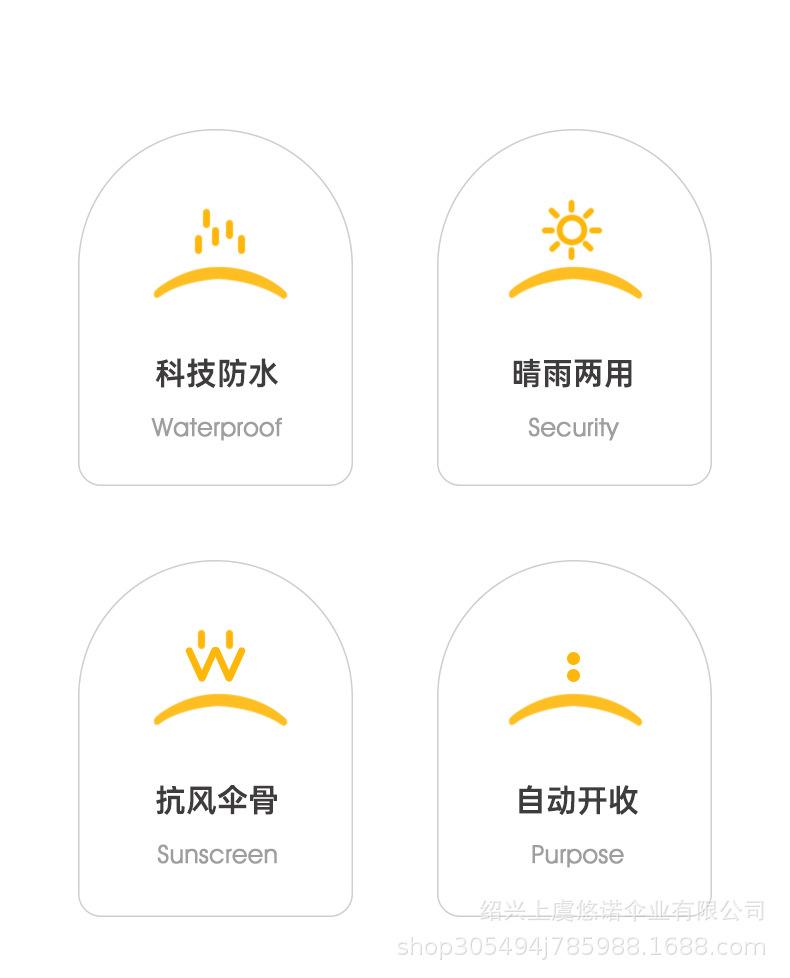 科技防水
Waterproof

晴雨两用
Security

抗风伞骨
Sunscreen

自动开收
Purpose

绍兴上虞悠诺伞业有限公司
shop305494j785988.1688.com