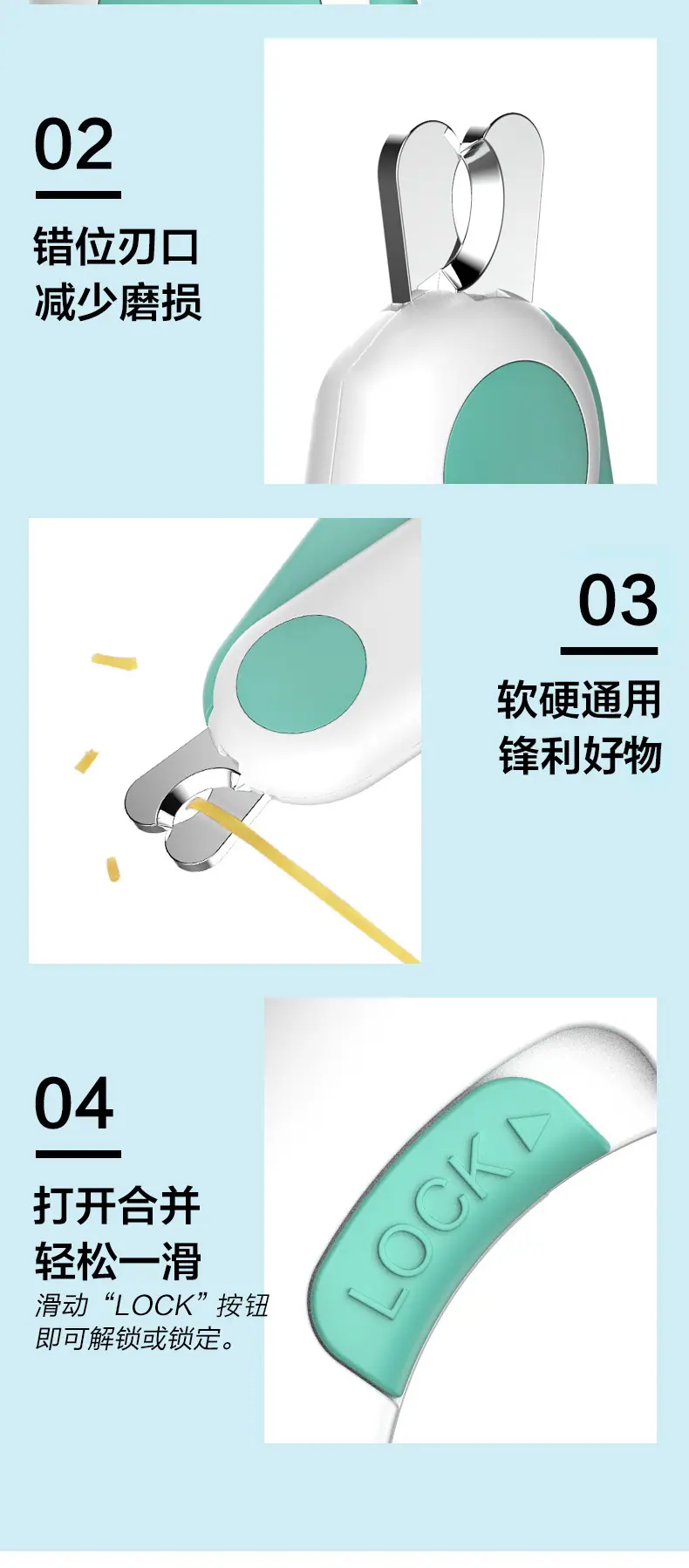 02

错位刃口
减少磨损

03

软硬通用
锋利好物

04

打开合并
轻松一滑
滑动“LOCK”按钮
即可解锁或锁定。

LOCK