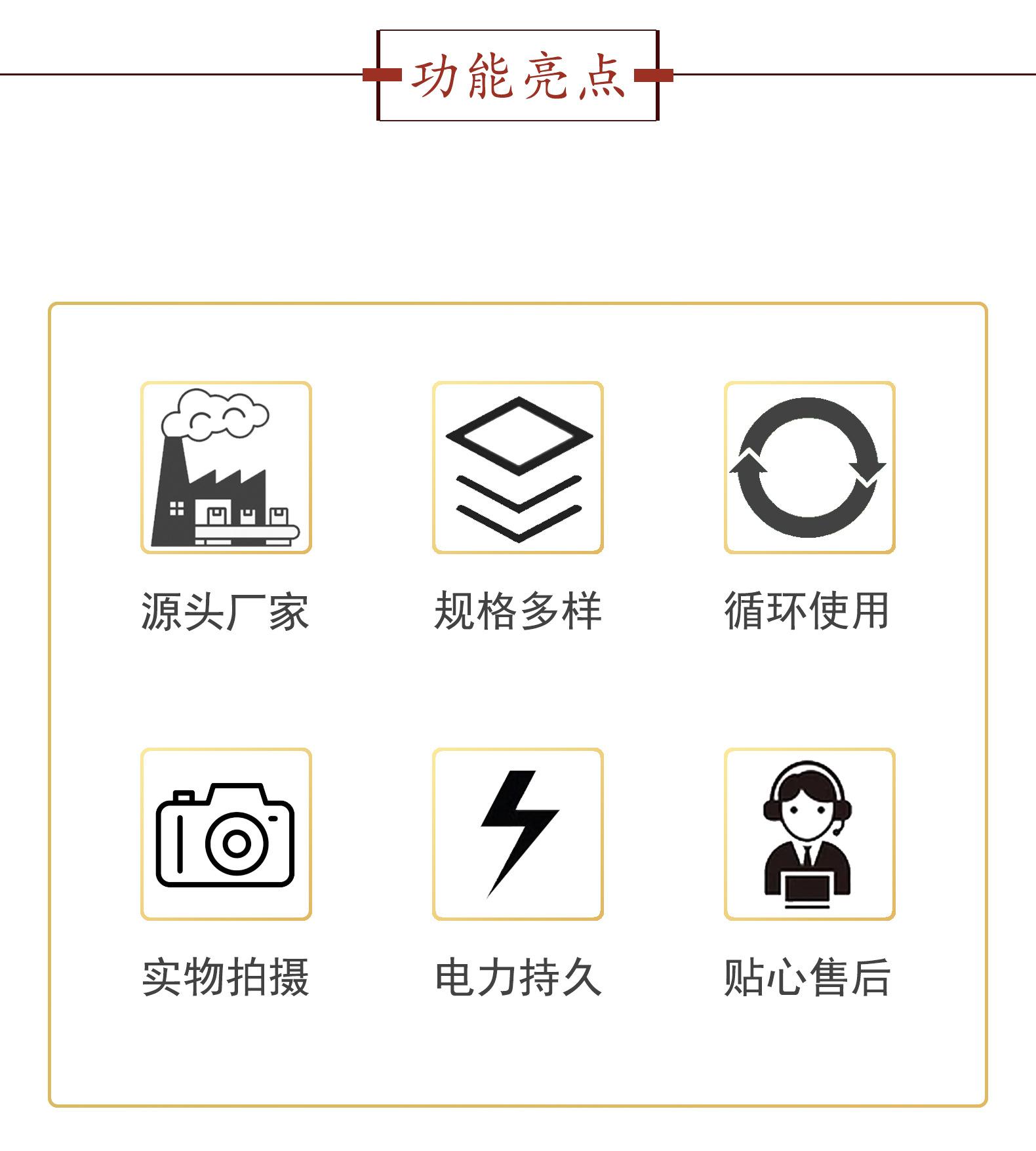 功能亮点

源头厂家

规格多样

循环使用

实物拍摄

电力持久

贴心售后