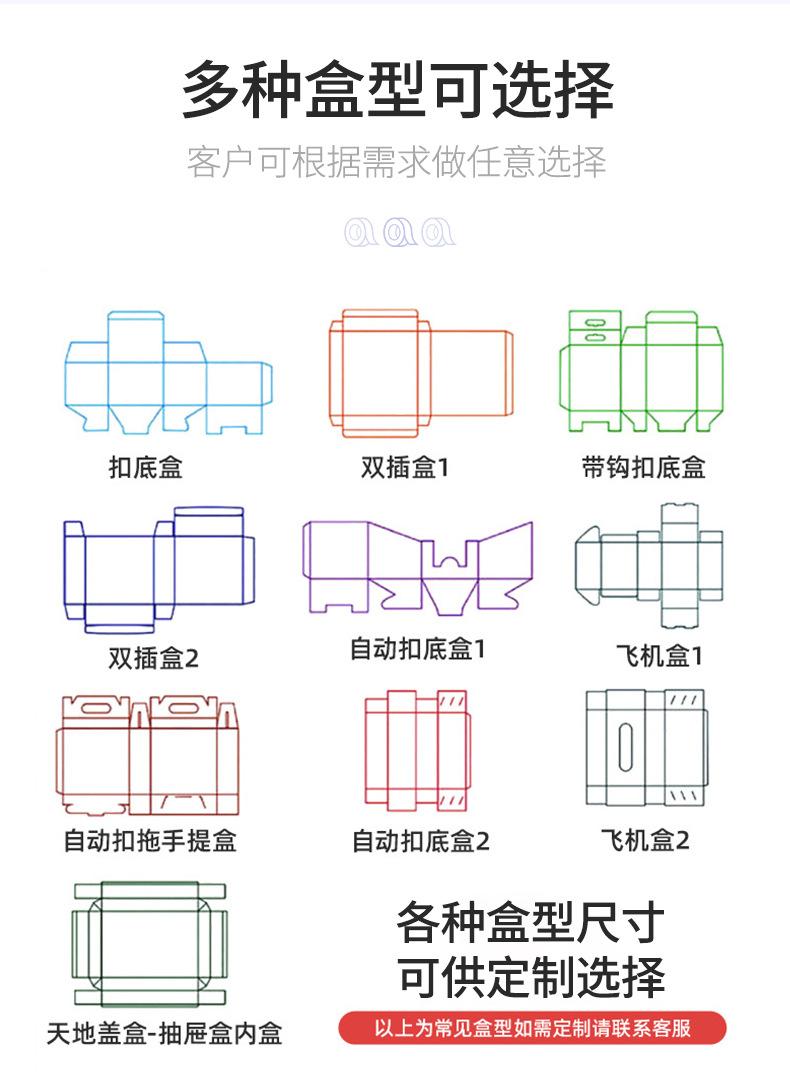 多种盒型可选择

客户可根据需求做任意选择

扣底盒

双插盒1

带钩扣底盒

双插盒2

自动扣底盒1

飞机盒1

自动扣拖手提盒

自动扣底盒2

飞机盒2

天地盖盒-抽屉盒内盒

各种盒型尺寸
可供定制选择

以上为常见盒型如需定制请联系客服