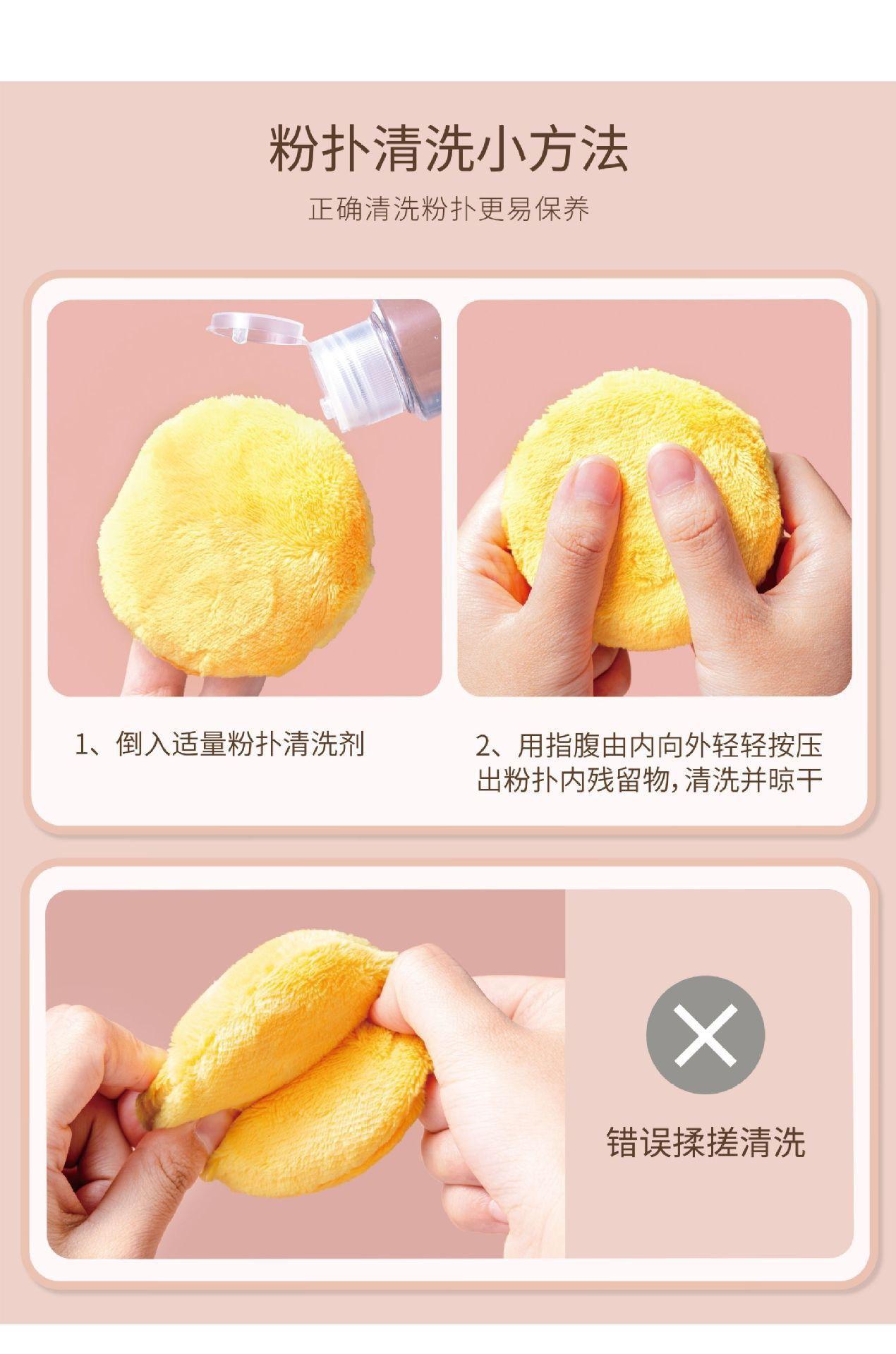 粉扑清洗小方法

正确清洗粉扑更易保养

1、倒入适量粉扑清洗剂

2、用指腹由内向外轻轻按压出粉扑内残留物，清洗并晾干

错误揉搓清洗