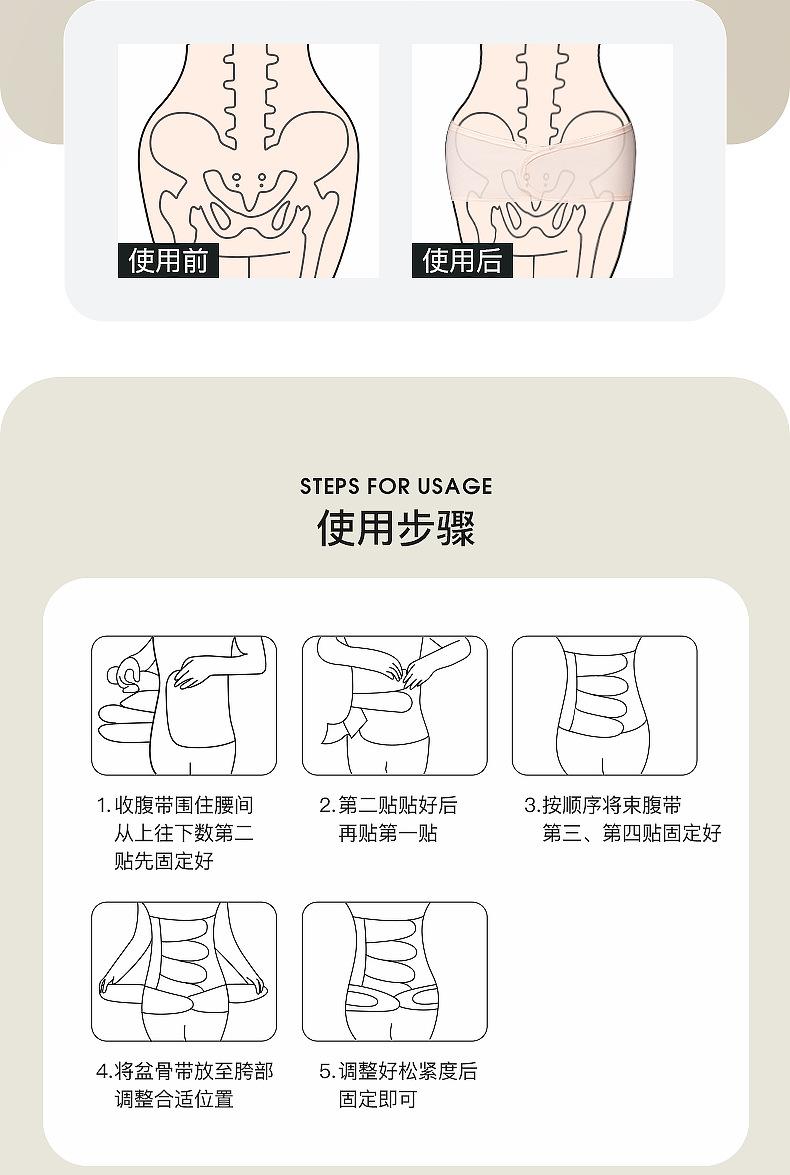 使用前

使用后

STEPS FOR USAGE
使用步骤

1.收腹带围住腰间从上往下数第二贴先固定好

2.第二贴贴好后再贴第一贴

3.按顺序将束腹带第三、第四贴固定好

4.将盆骨带放至胯部调整合适位置

5.调整好松紧度后固定即可