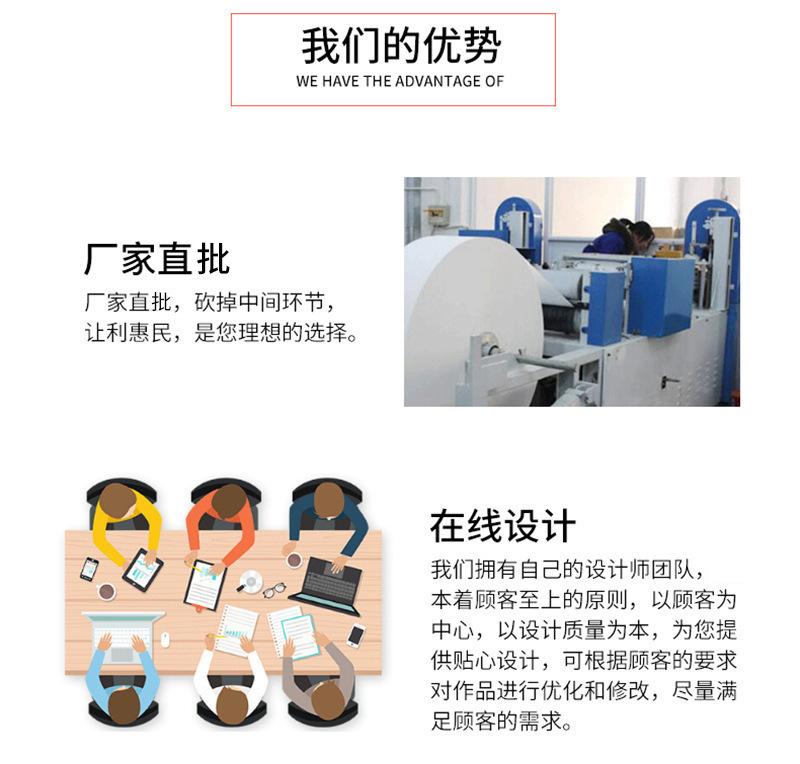 我们的优势
WE HAVE THE ADVANTAGE OF

厂家直批

厂家直批，砍掉中间环节，让利惠民，是您理想的选择。

在线设计

我们拥有自己的设计师团队，本着顾客至上的原则，以顾客为中心，以设计质量为本，为您提供贴心设计，可根据顾客的要求对作品进行优化和修改，尽量满足顾客的需求。