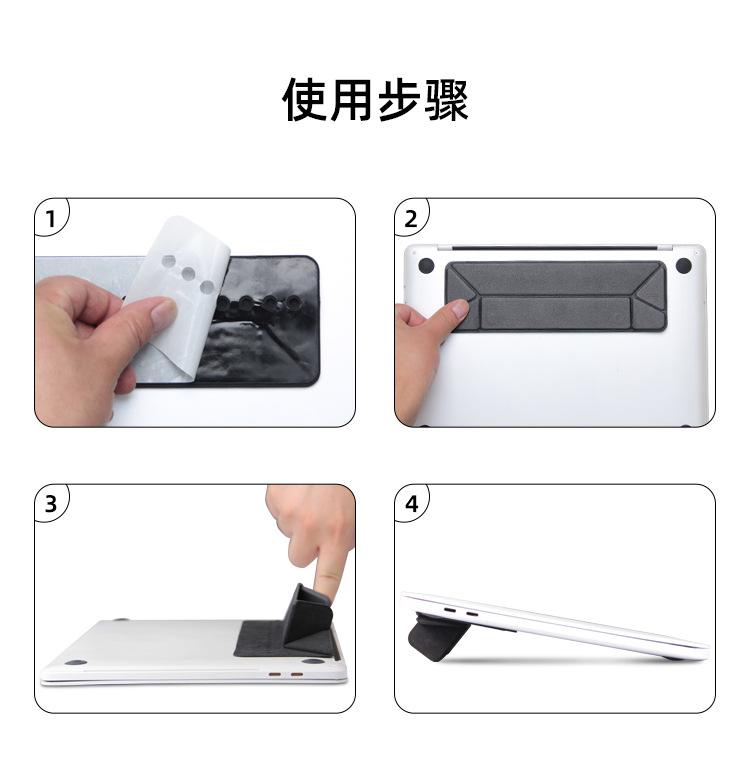 使用步骤

1

2

3

4