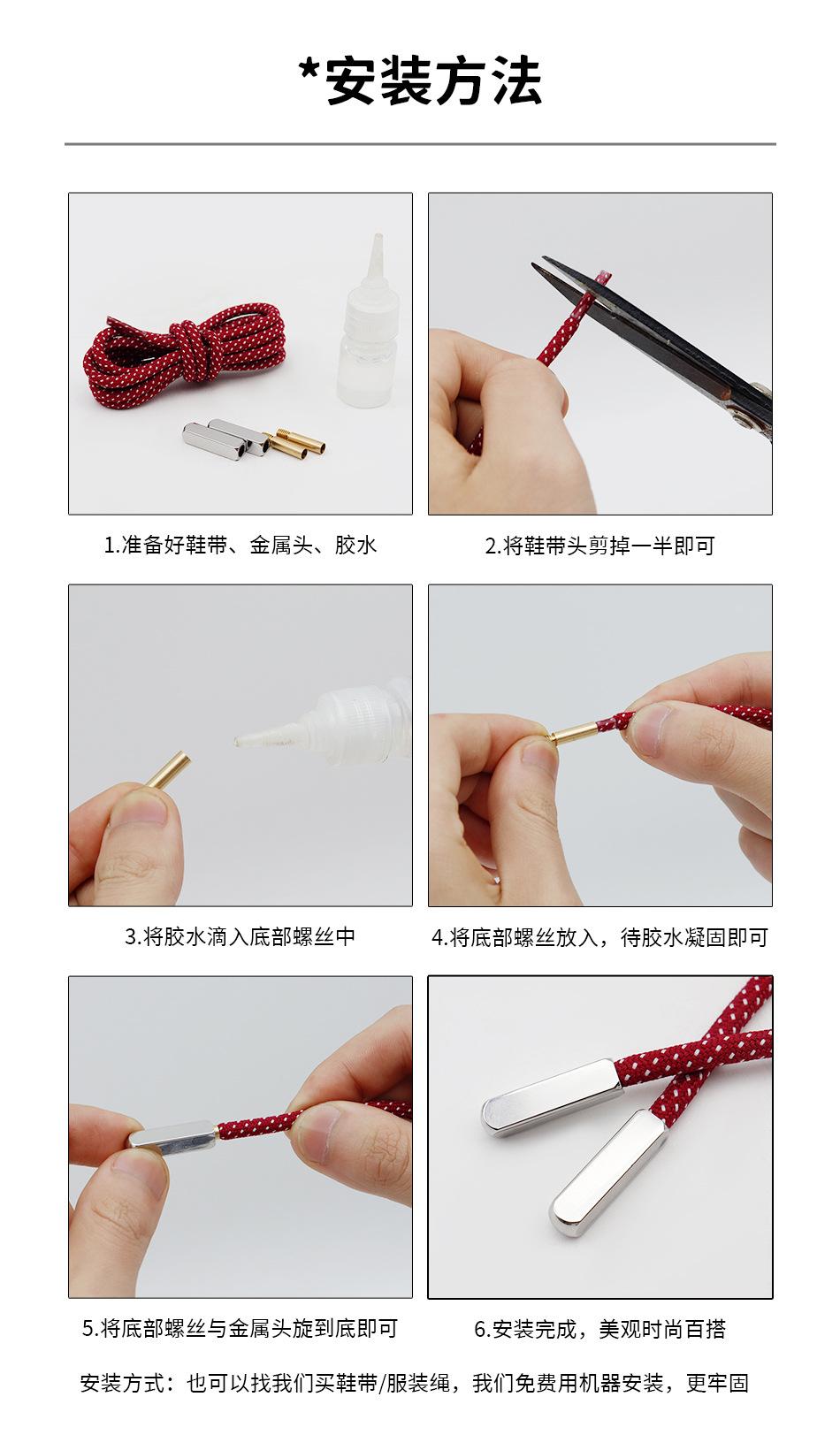 *安装方法

1.准备好鞋带、金属头、胶水

2.将鞋带头剪掉一半即可

3.将胶水滴入底部螺丝中

4.将底部螺丝放入，待胶水凝固即可

5.将底部螺丝与金属头旋到底即可

6.安装完成，美观时尚百搭

安装方式：也可以找我们买鞋带/服装绳，我们免费用机器安装，更牢固