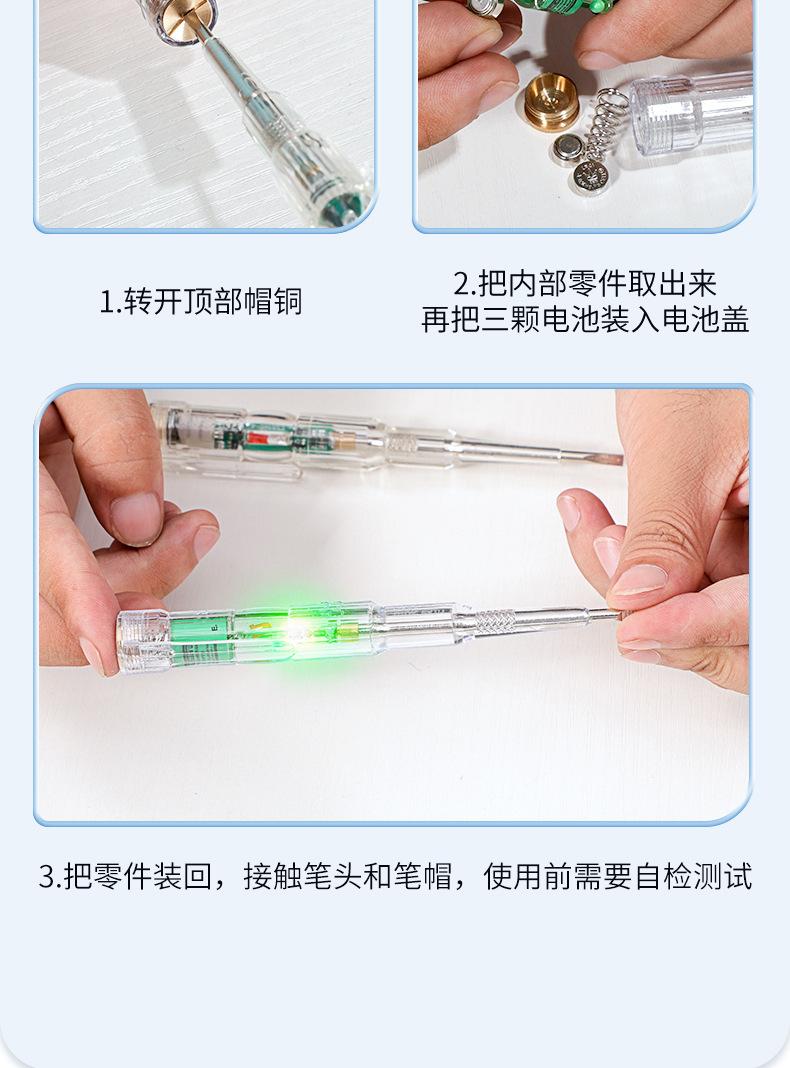 1.转开顶部帽铜

2.把内部零件取出来
再把三颗电池装入电池盖

3.把零件装回，接触笔头和笔帽，使用前需要自检测试