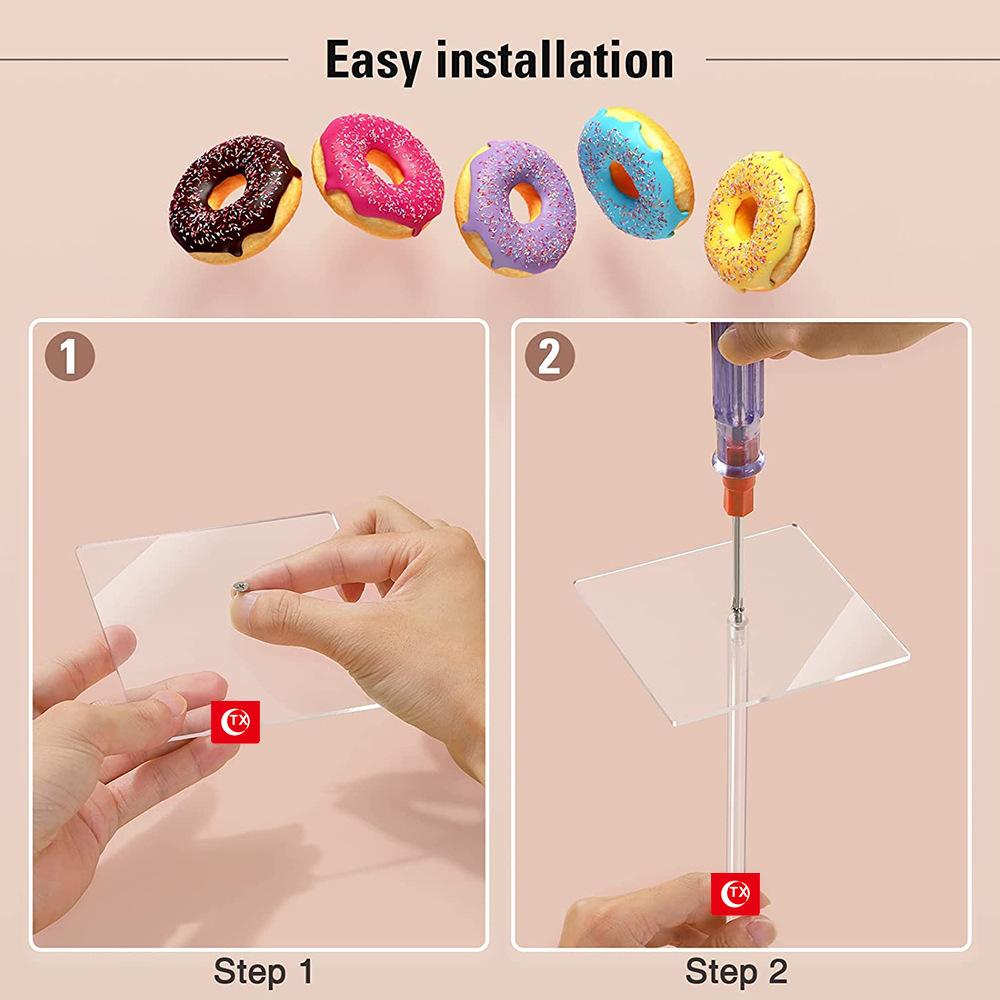 Easy installation

1

TX

Step 1

2

TX

Step 2